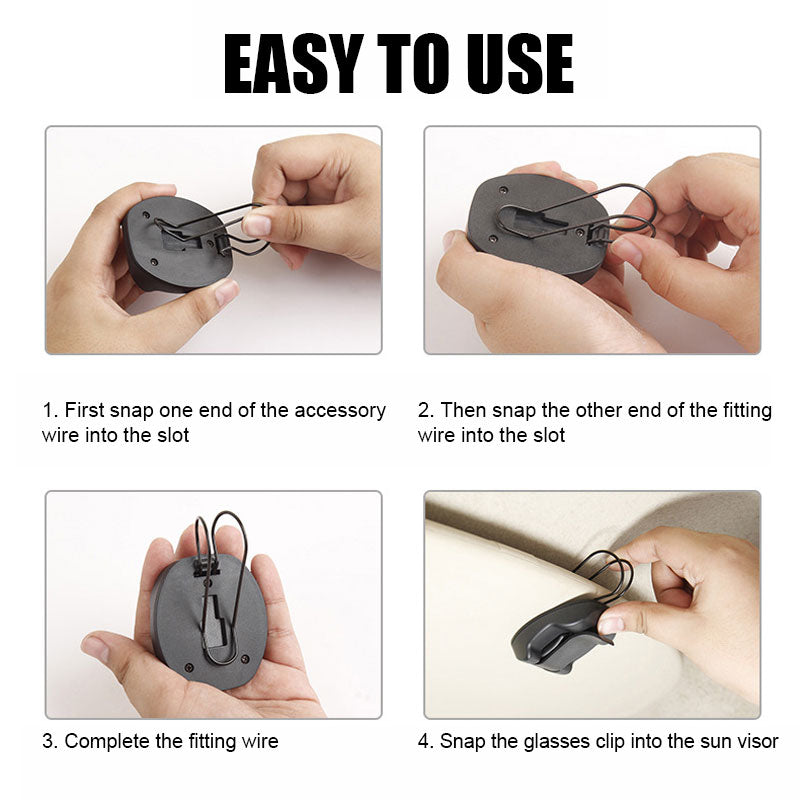 EASY TO USE

1. First snap one end of the accessory wire into the slot

2. Then snap the other end of the fitting wire into the slot

3. Complete the fitting wire

4. Snap the glasses clip into the sun visor