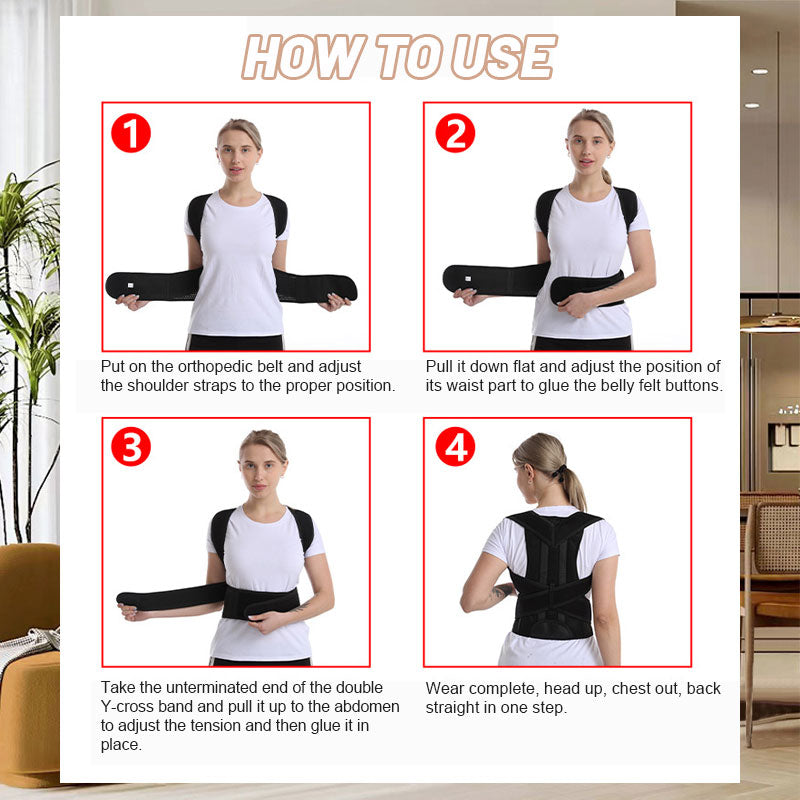 HOW TO USE

1

Put on the orthopedic belt and adjust the shoulder straps to the proper position.

2

Pull it down flat and adjust the position of its waist part to glue the belly felt buttons.

3

Take the unterminated end of the double Y-cross band and pull it up to the abdomen to adjust the tension and then glue it in place.

4

Wear complete, head up, chest out, back straight in one step.