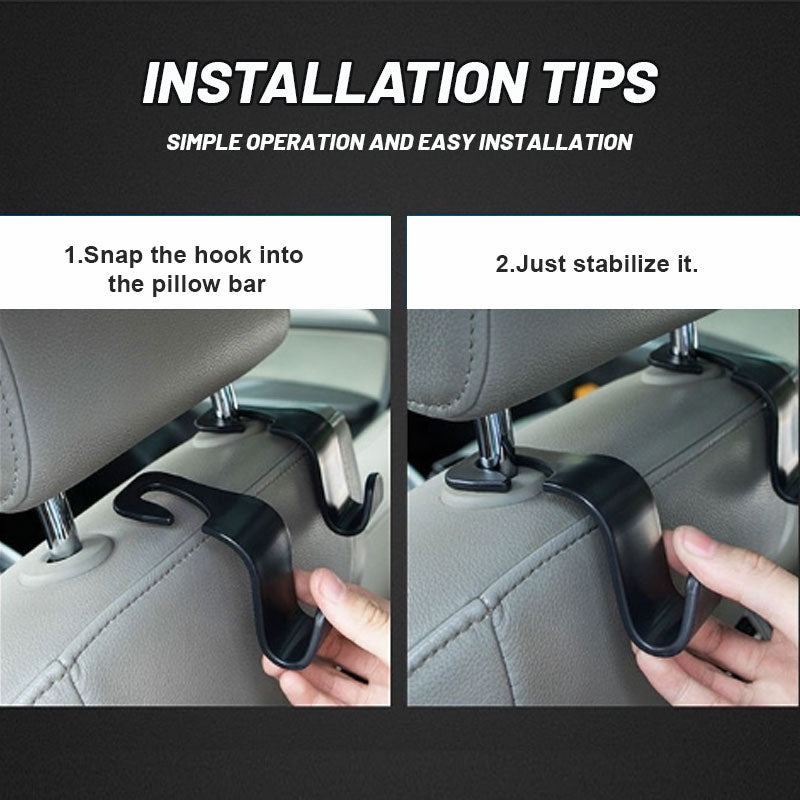 INSTALLATION TIPS

SIMPLE OPERATION AND EASY INSTALLATION

1.Snap the hook into the pillow bar

2.Just stabilize it.