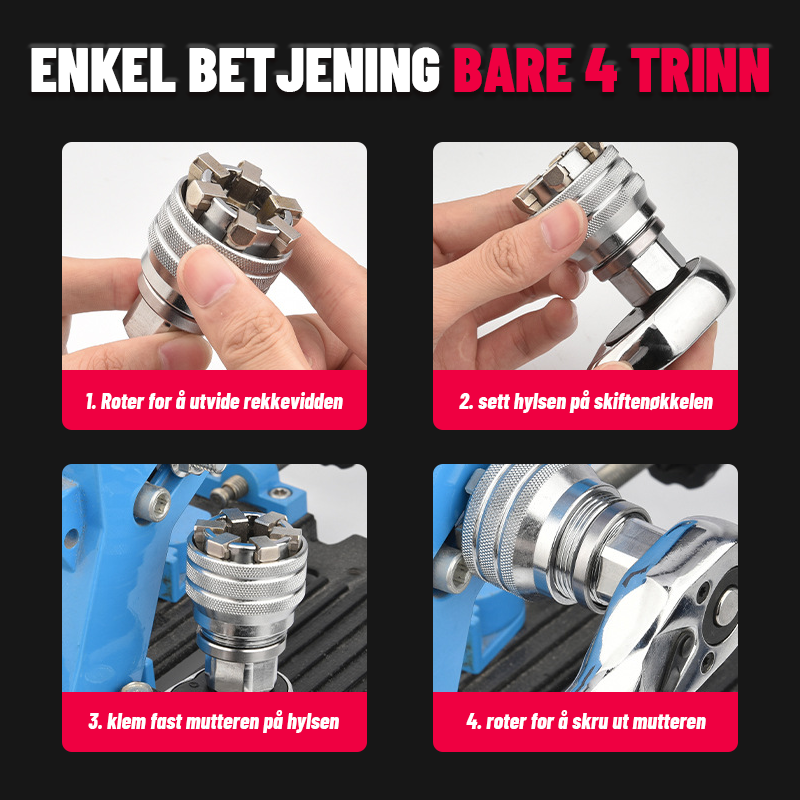 ENKEL BETJENING BARE 4 TRINN

1. Roter for å utvide rekkevidden

2. sett hylsen på skiftenøkkelen

3. klem fast mutteren på hylsen

4. roter for å skru ut mutteren