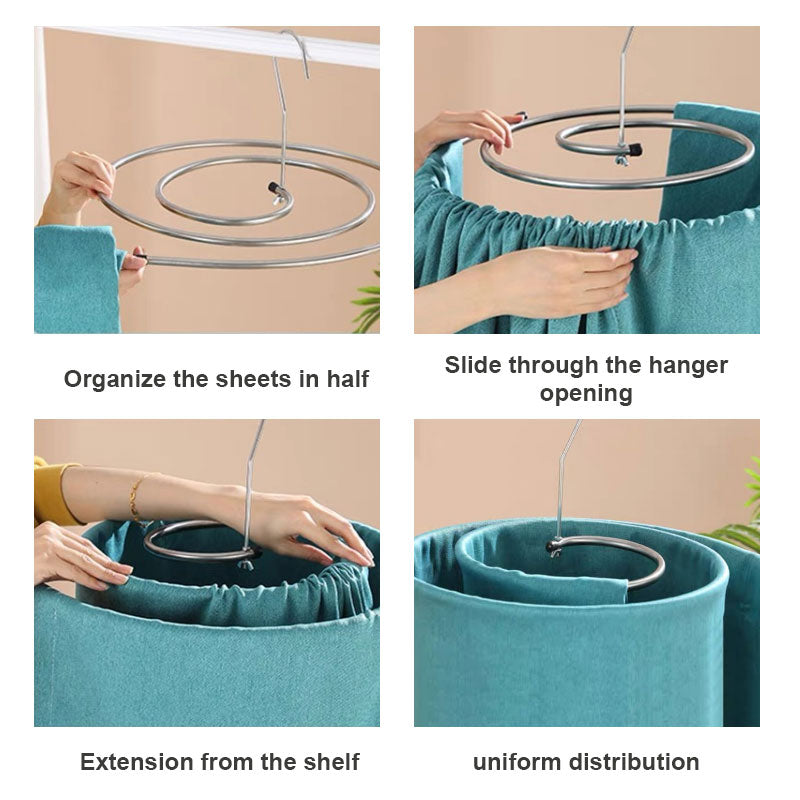 Organize the sheets in half

Slide through the hanger opening

Extension from the shelf

uniform distribution