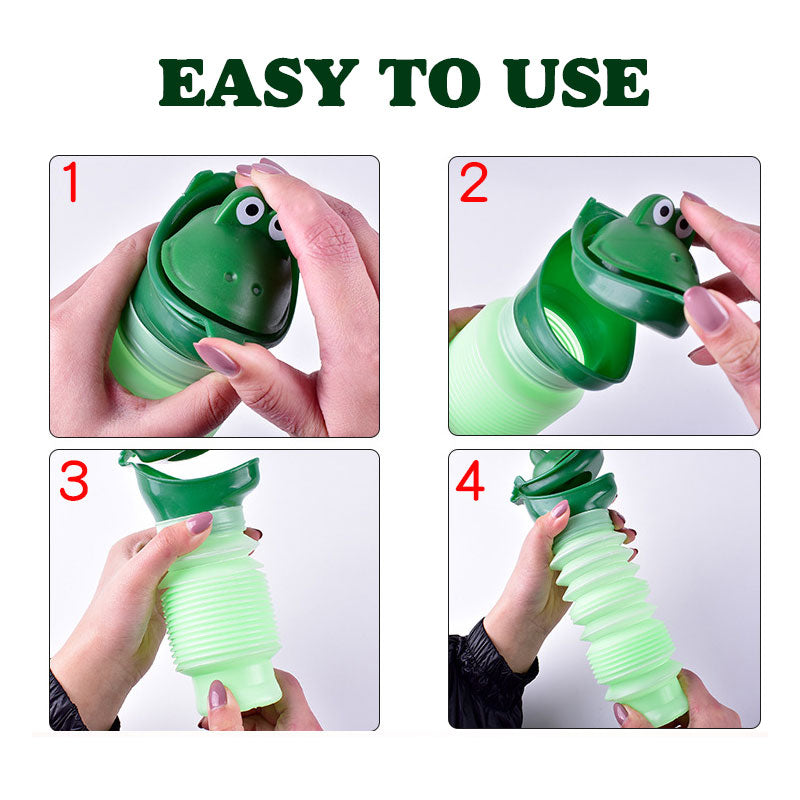 EASY TO USE

1

2

3

4