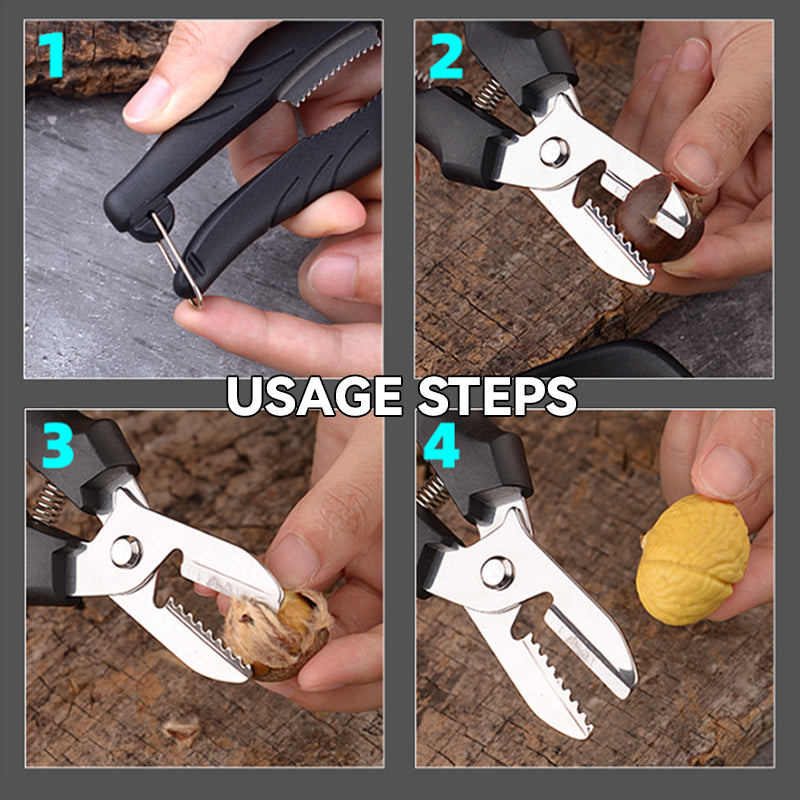 1

2

USAGE STEPS

3

4