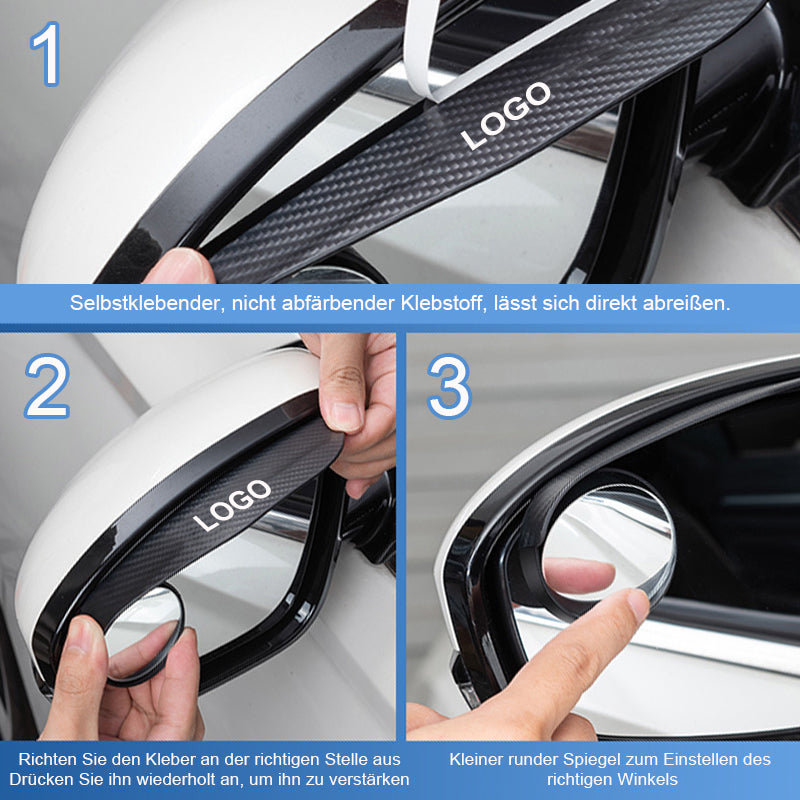 1

LOGO

Selbstklebender, nicht abfärbender Klebstoff, lässt sich direkt abreißen.

2

LOGO

Richten Sie den Kleber an der richtigen Stelle aus
Drücken Sie ihn wiederholt an, um ihn zu verstärken

3

Kleiner runder Spiegel zum Einstellen des richtigen Winkels