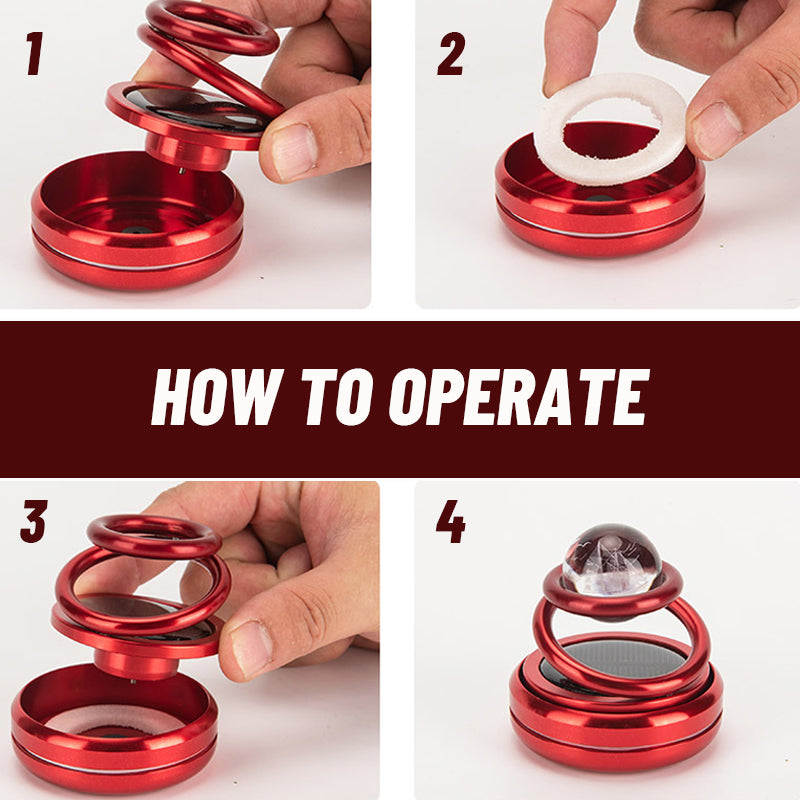 1

2

HOW TO OPERATE

3

4