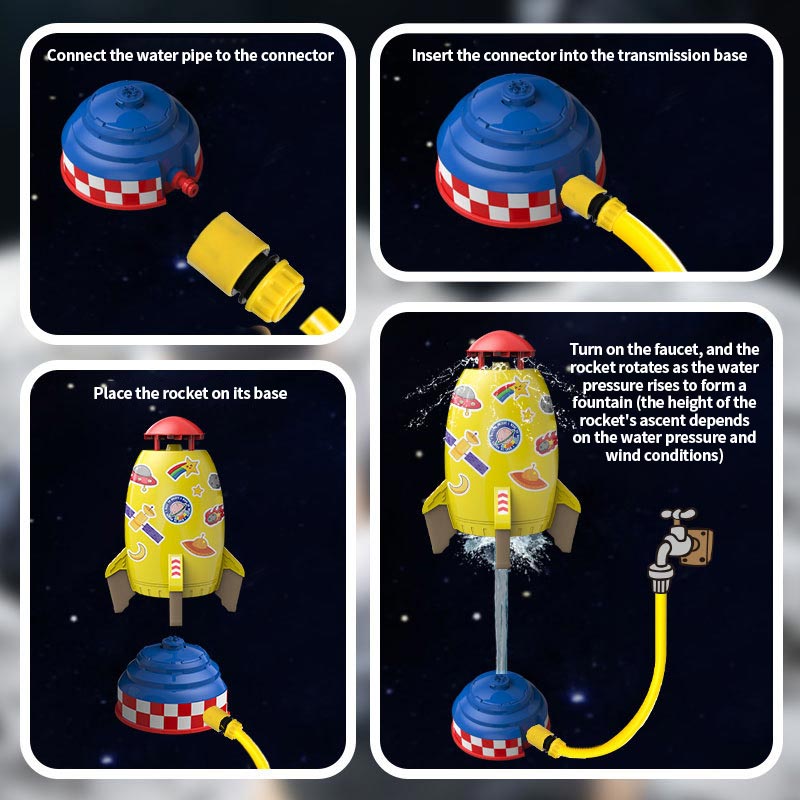 Connect the water pipe to the connector

Insert the connector into the transmission base

Place the rocket on its base

Turn on the faucet, and the rocket rotates as the water pressure rises to form a fountain (the height of the rocket's ascent depends on the water pressure and wind conditions)