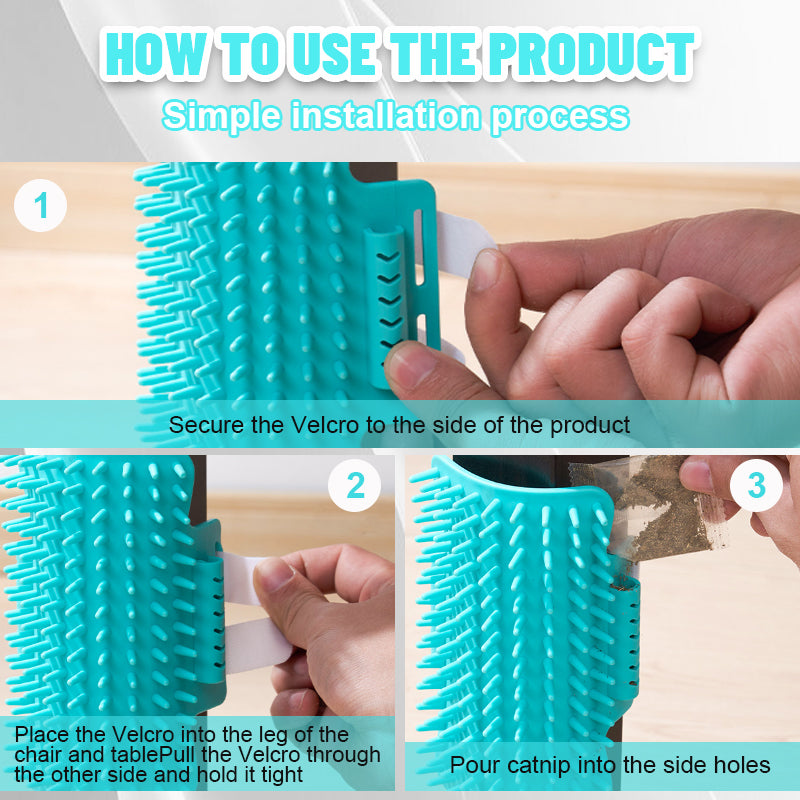 HOW TO USE THE PRODUCT

Simple installation process

1

Secure the Velcro to the side of the product

2

Place the Velcro into the leg of the chair and tablePull the Velcro through the other side and hold it tight

3

Pour catnip into the side holes