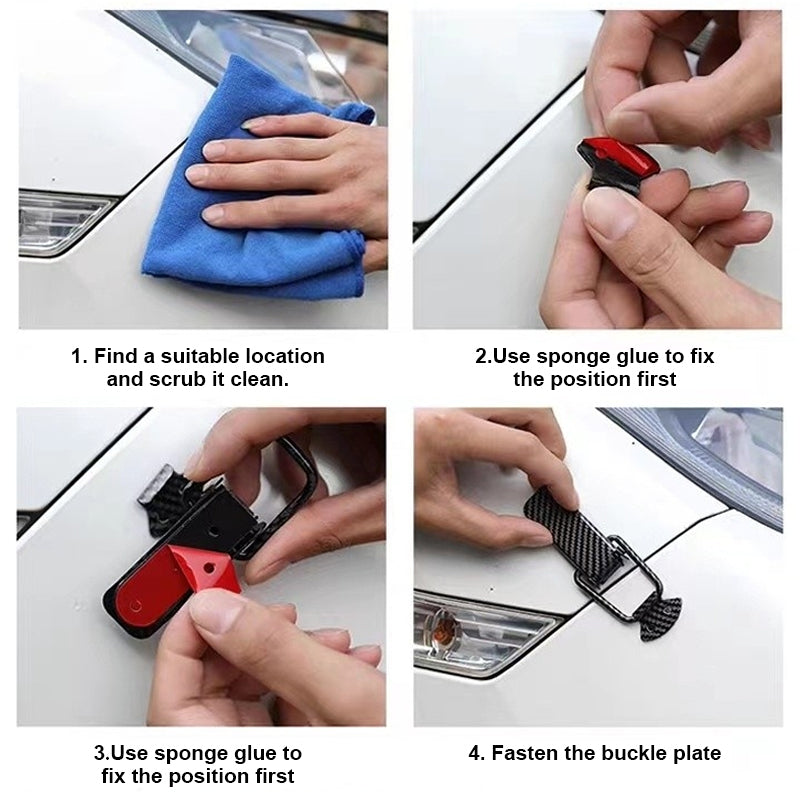 1. Find a suitable location and scrub it clean.

2.Use sponge glue to fix the position first

3.Use sponge glue to fix the position first

4. Fasten the buckle plate