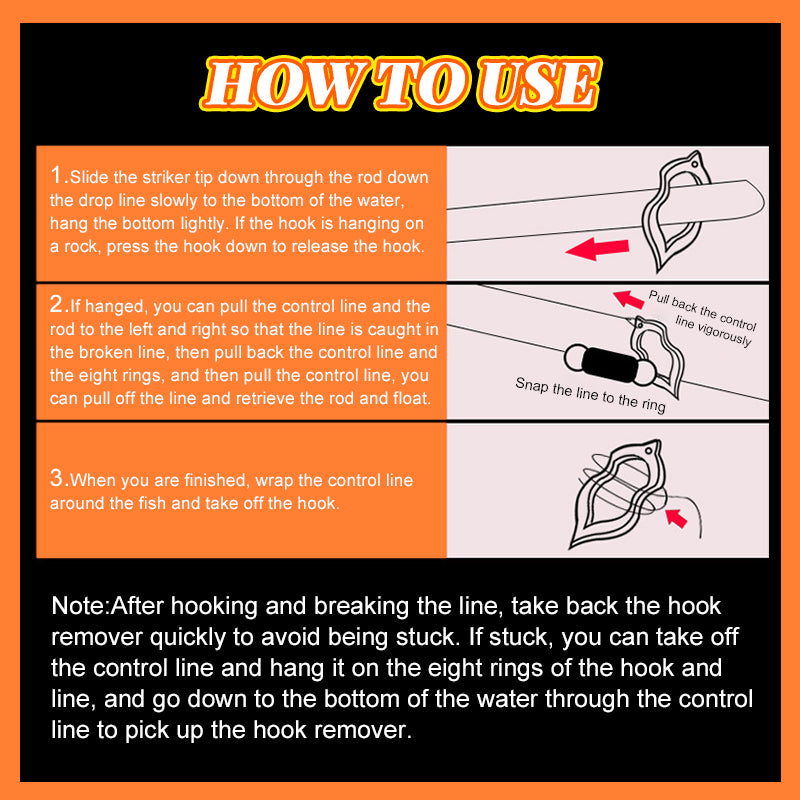 HOW TO USE

1.Slide the striker tip down through the rod down the drop line slowly to the bottom of the water, hang the bottom lightly. If the hook is hanging on a rock, press the hook down to release the hook.

2.If hanged, you can pull the control line and the rod to the left and right so that the line is caught in the broken line, then pull back the control line and the eight rings, and then pull the control line, you can pull off the line and retrieve the rod and float.

Pull back the control line vigorously

Snap the line to the ring

3.When you are finished, wrap the control line around the fish and take off the hook.

Note:After hooking and breaking the line, take back the hook remover quickly to avoid being stuck. If stuck, you can take off the control line and hang it on the eight rings of the hook and line, and go down to the bottom of the water through the control line to pick up the hook remover.