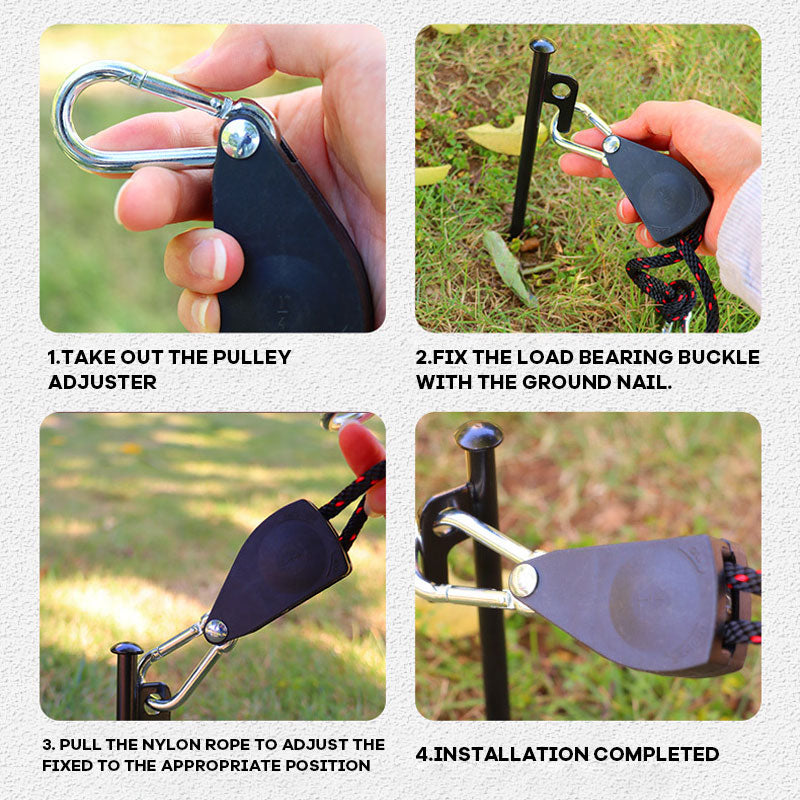 1.TAKE OUT THE PULLEY ADJUSTER

2.FIX THE LOAD BEARING BUCKLE WITH THE GROUND NAIL.

3. PULL THE NYLON ROPE TO ADJUST THE FIXED TO THE APPROPRIATE POSITION

4.INSTALLATION COMPLETED