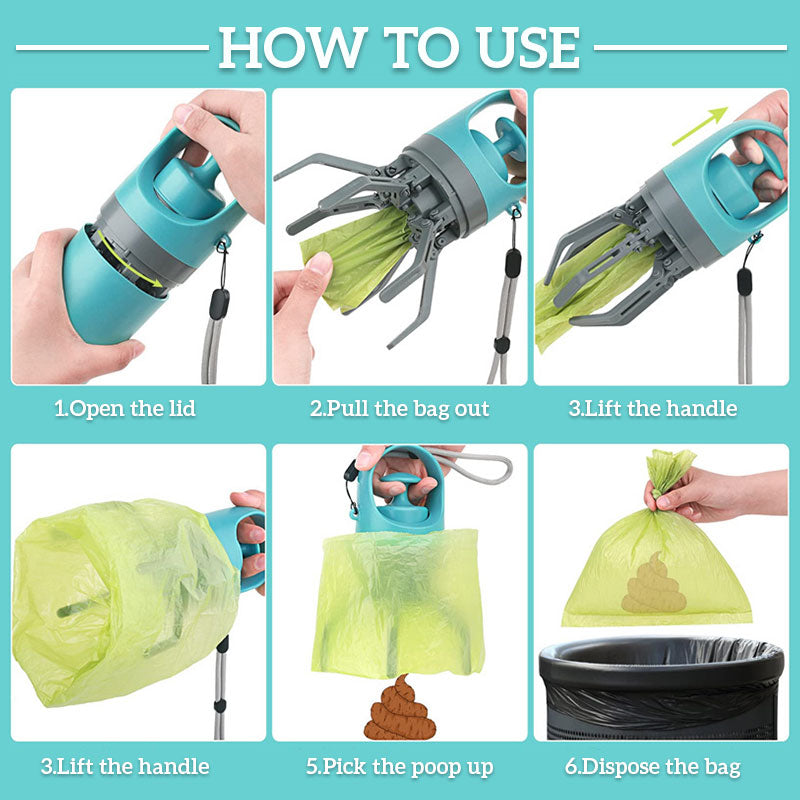 HOW TO USE

1.Open the lid

2.Pull the bag out

3.Lift the handle

3.Lift the handle

5.Pick the poop up

6.Dispose the bag