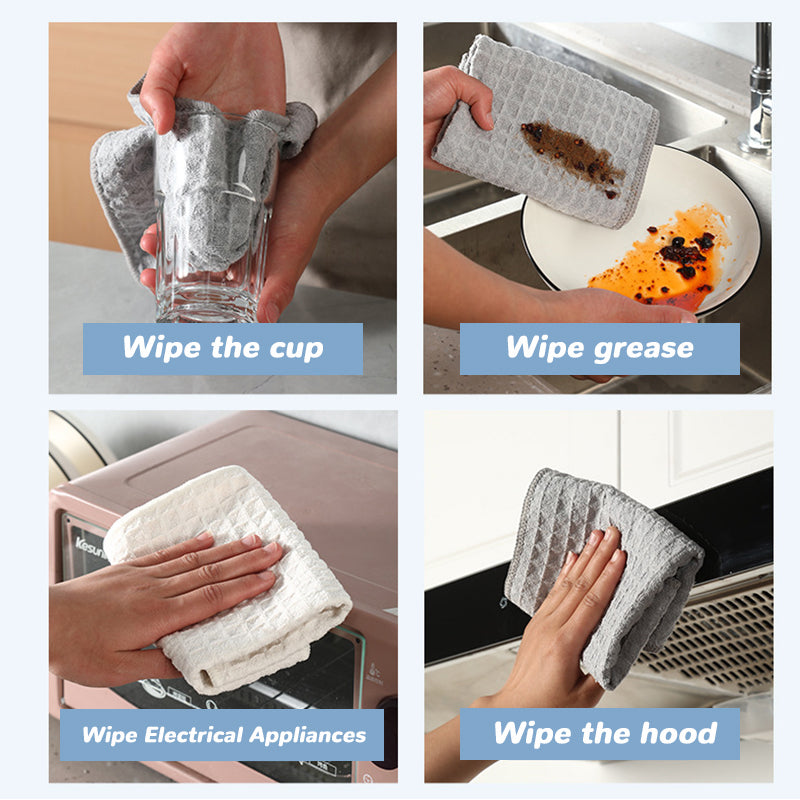 Wipe the cup

Wipe grease

Kesun

Wipe Electrical Appliances

Wipe the hood