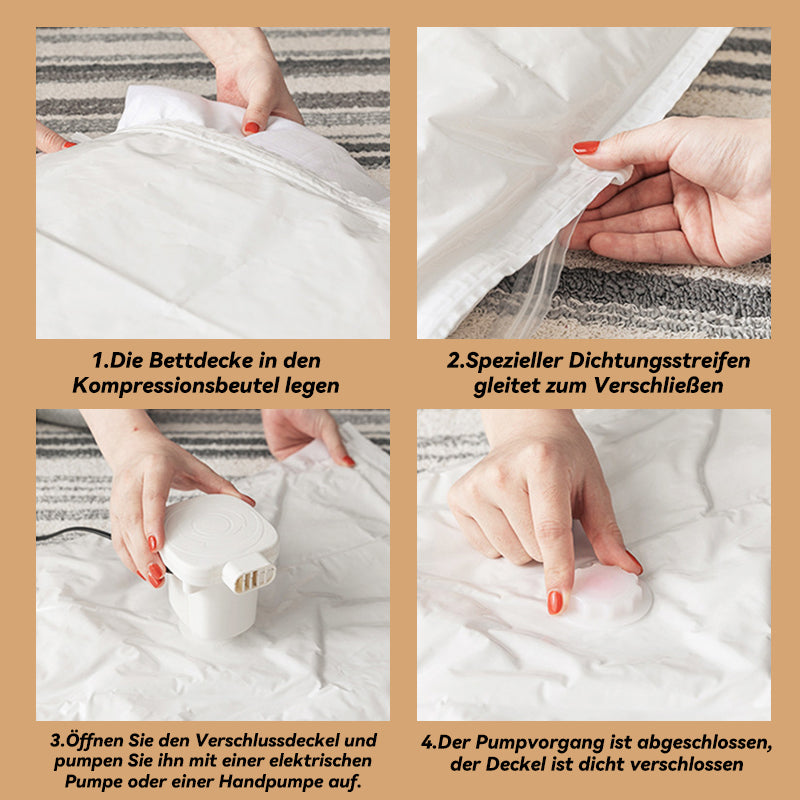 1.Die Bettdecke in den Kompressionsbeutel legen

2.Spezieller Dichtungsstreifen gleitet zum Verschließen

3.Öffnen Sie den Verschlussdeckel und pumpen Sie ihn mit einer elektrischen Pumpe oder einer Handpumpe auf.

4.Der Pumpvorgang ist abgeschlossen, der Deckel ist dicht verschlossen