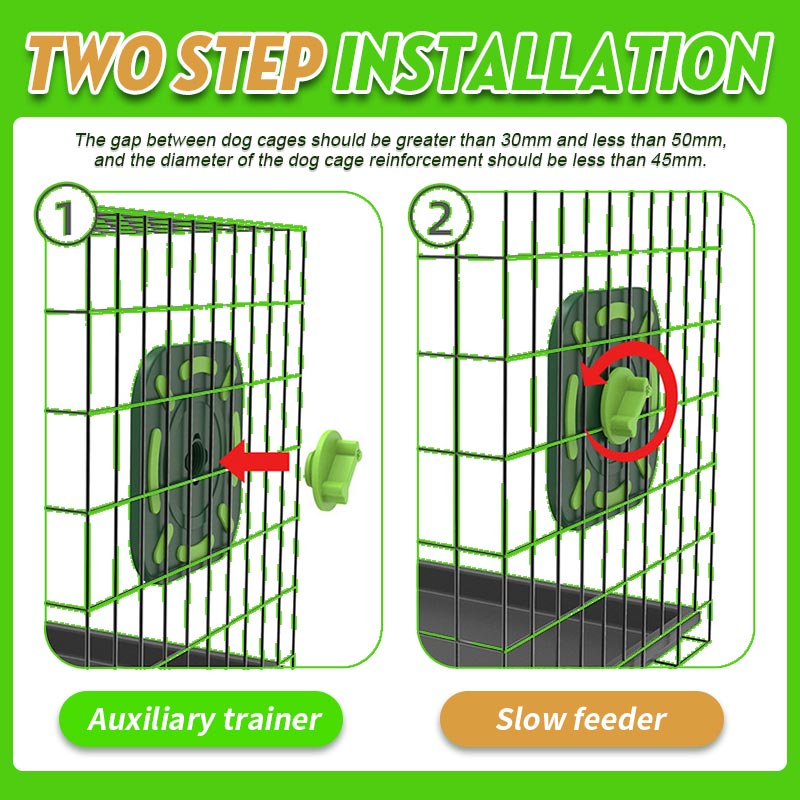 TWO STEP INSTALLATION

The gap between dog cages should be greater than 30mm and less than 50mm, and the diameter of the dog cage reinforcement should be less than 45mm.

1

2

Auxiliary trainer

Slow feeder