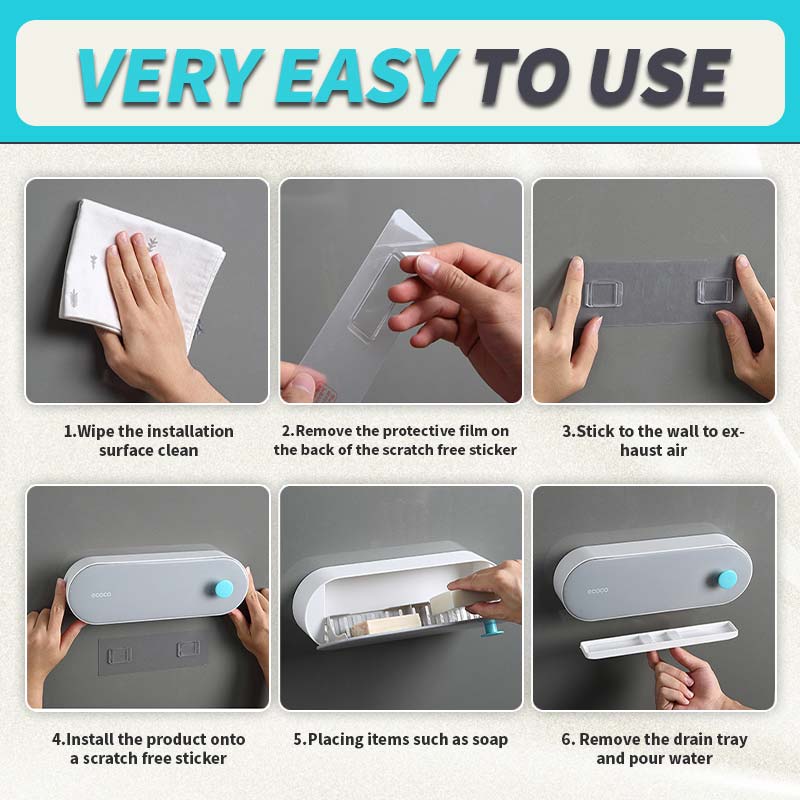 VERY EASY TO USE

1.Wipe the installation surface clean

2.Remove the protective film on the back of the scratch free sticker

3.Stick to the wall to exhaust air

ecoco

4.Install the product onto a scratch free sticker

5.Placing items such as soap

ecoco

6. Remove the drain tray and pour water