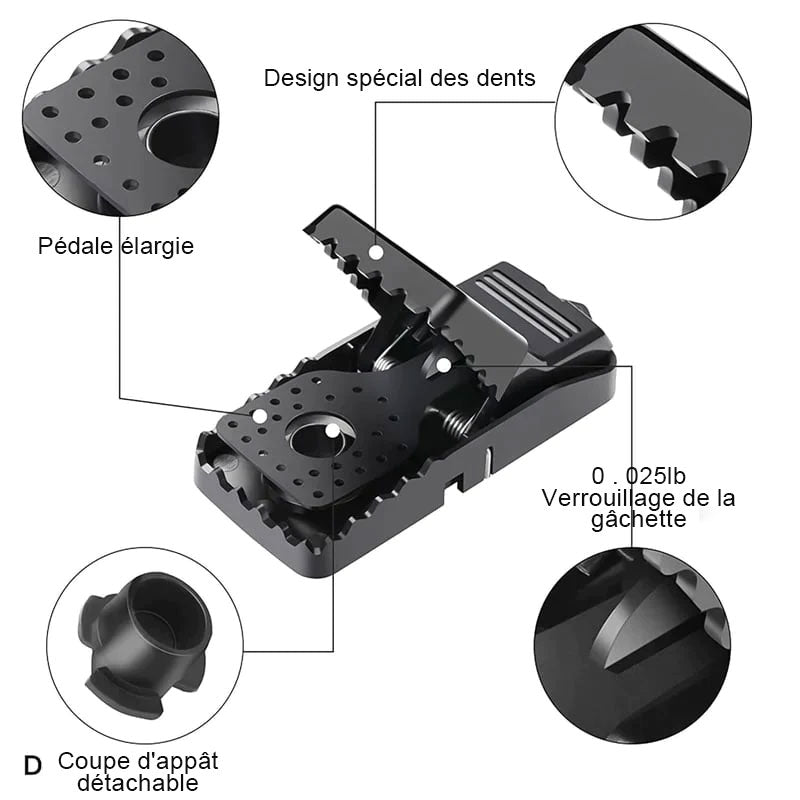 Design spécial des dents

Pédale élargie

0 . 025lb
Verrouillage de la gâchette

D Coupe d'appât détachable