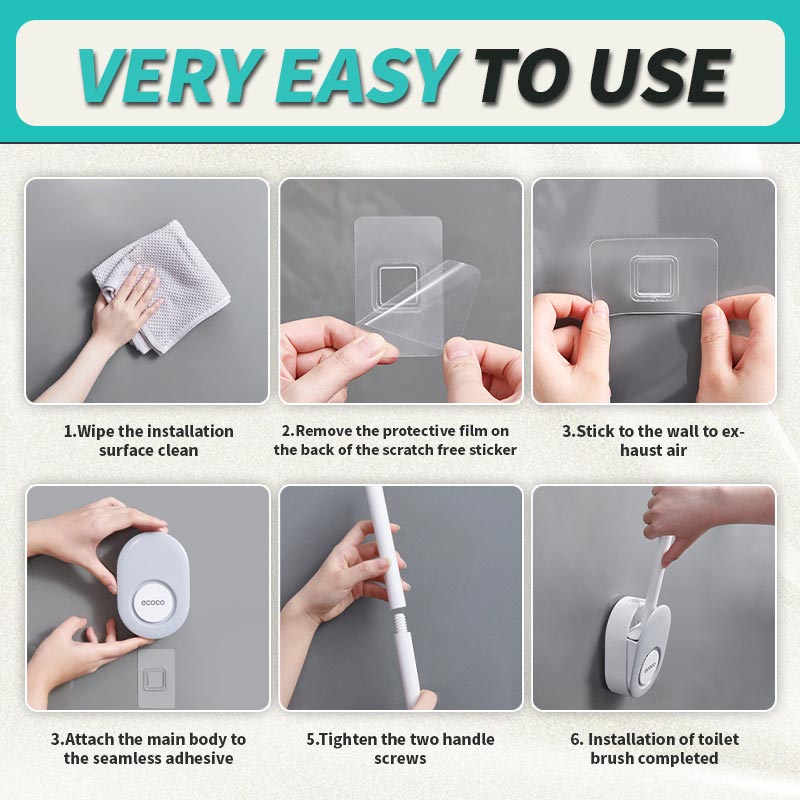 VERY EASY TO USE

1.Wipe the installation surface clean

2.Remove the protective film on the back of the scratch free sticker

3.Stick to the wall to exhaust air

ecoco

3.Attach the main body to the seamless adhesive

5.Tighten the two handle screws

ecoco

6. Installation of toilet brush completed