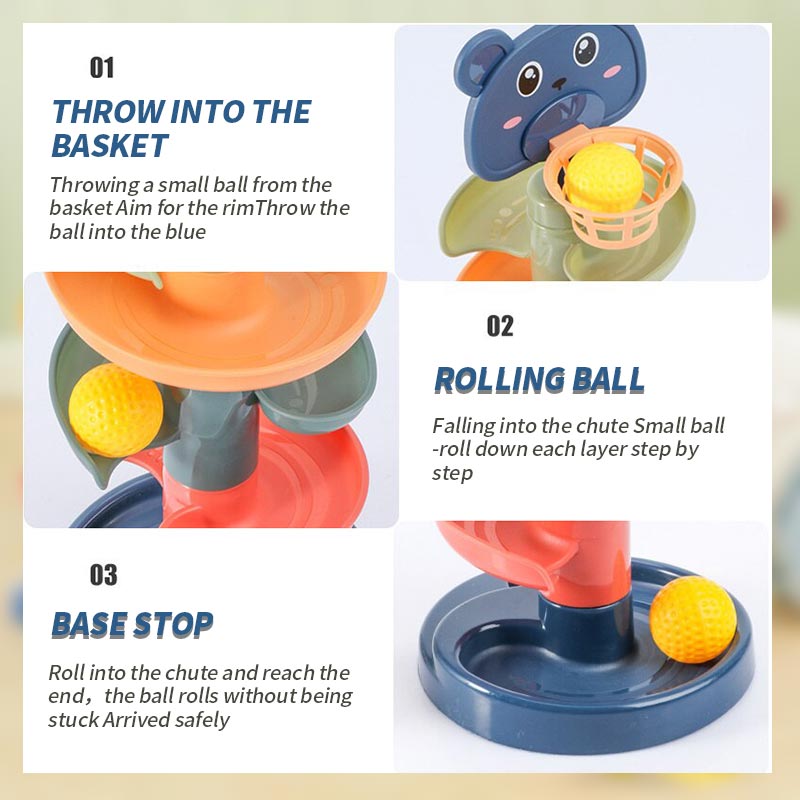 01

THROW INTO THE BASKET

Throwing a small ball from the basket Aim for the rimThrow the ball into the blue

02

ROLLING BALL

Falling into the chute Small ball -roll down each layer step by step

03

BASE STOP

Roll into the chute and reach the end，the ball rolls without being stuck Arrived safely