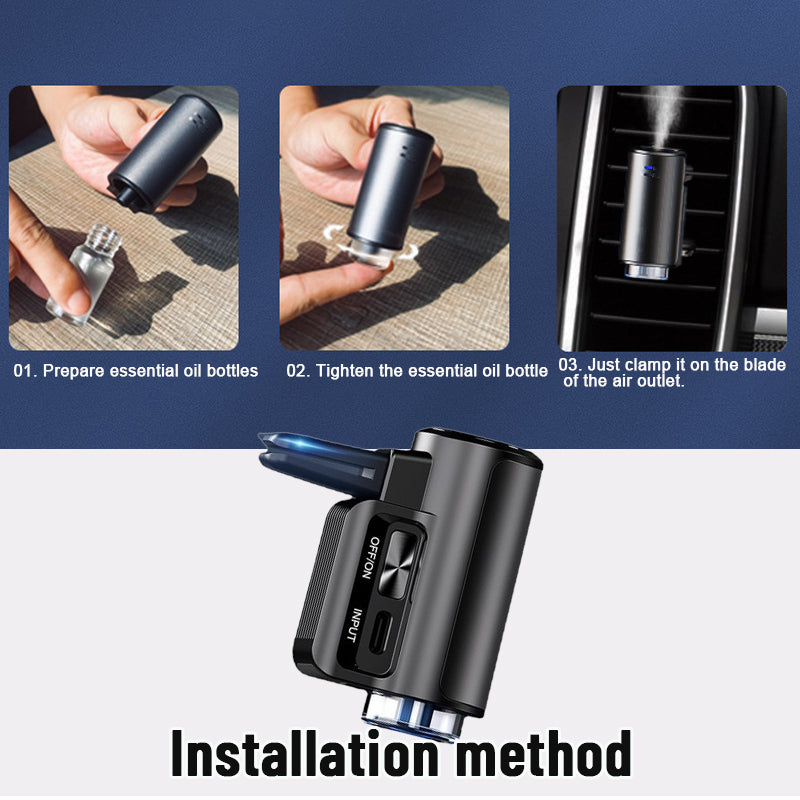 01. Prepare essential oil bottles

02. Tighten the essential oil bottle

03. Just clamp it on the blade of the air outlet.

OFF/ON

INPUT

Installation method