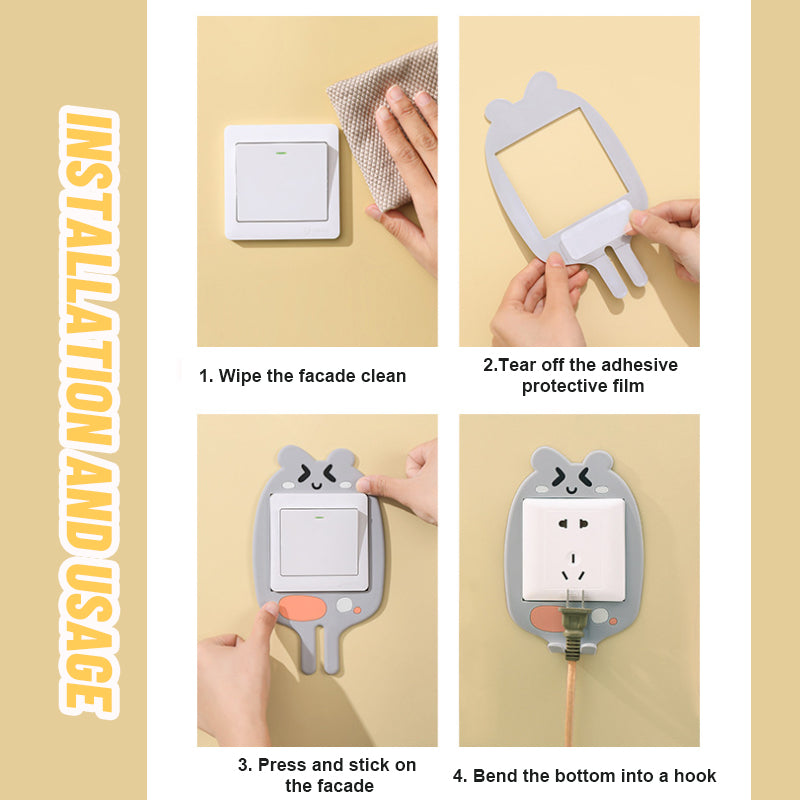 INSTALLATION AND USAGE

1. Wipe the facade clean

2.Tear off the adhesive protective film

3. Press and stick on the facade

4. Bend the bottom into a hook