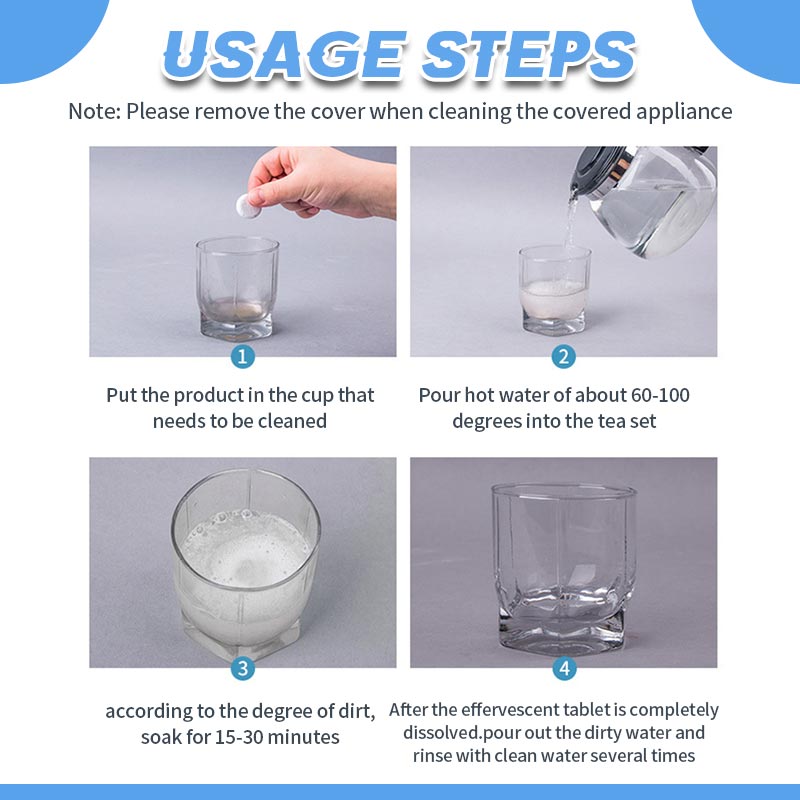 USAGE STEPS

Note: Please remove the cover when cleaning the covered appliance

1

Put the product in the cup that needs to be cleaned

2

Pour hot water of about 60-100 degrees into the tea set

3

according to the degree of dirt, soak for 15-30 minutes

4

After the effervescent tablet is completely dissolved.pour out the dirty water and rinse with clean water several times