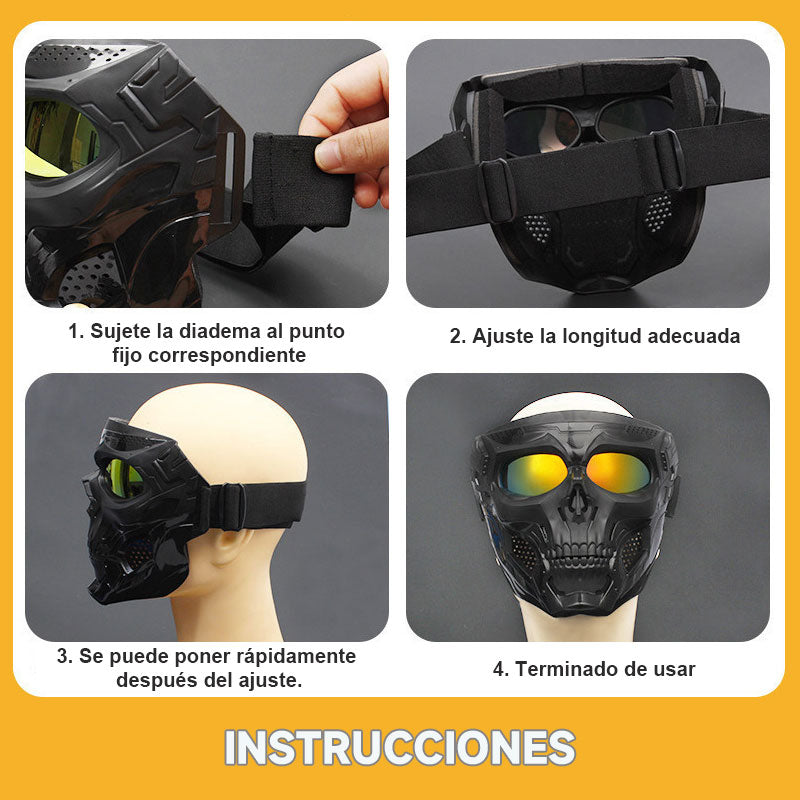 1. Sujete la diadema al punto fijo correspondiente

2. Ajuste la longitud adecuada

3. Se puede poner rápidamente después del ajuste.

4. Terminado de usar

INSTRUCCIONES