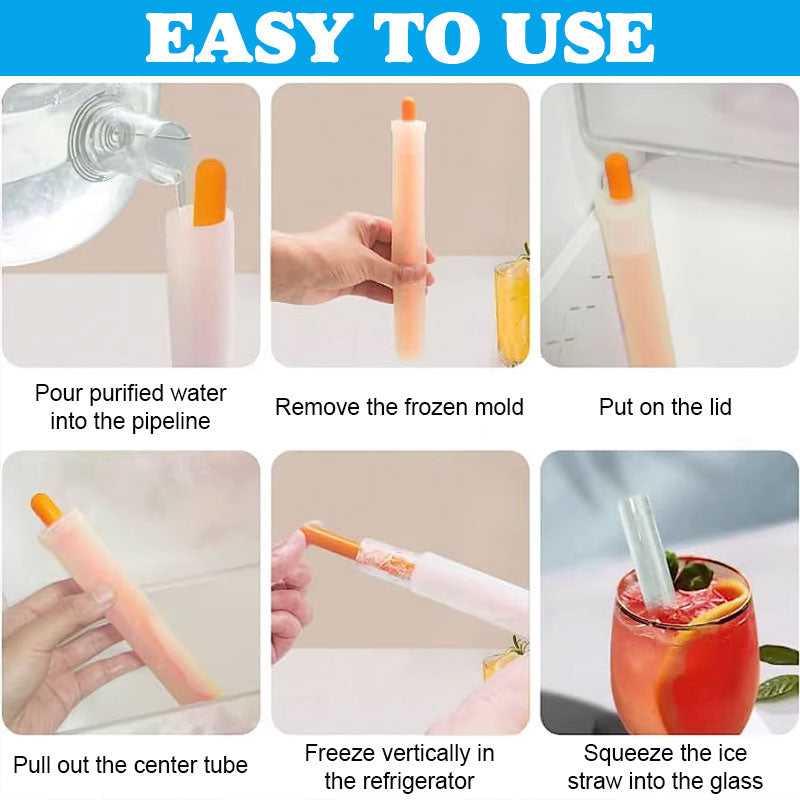 EASY TO USE

Pour purified water into the pipeline

Remove the frozen mold

Put on the lid

Pull out the center tube

Freeze vertically in the refrigerator

Squeeze the ice straw into the glass