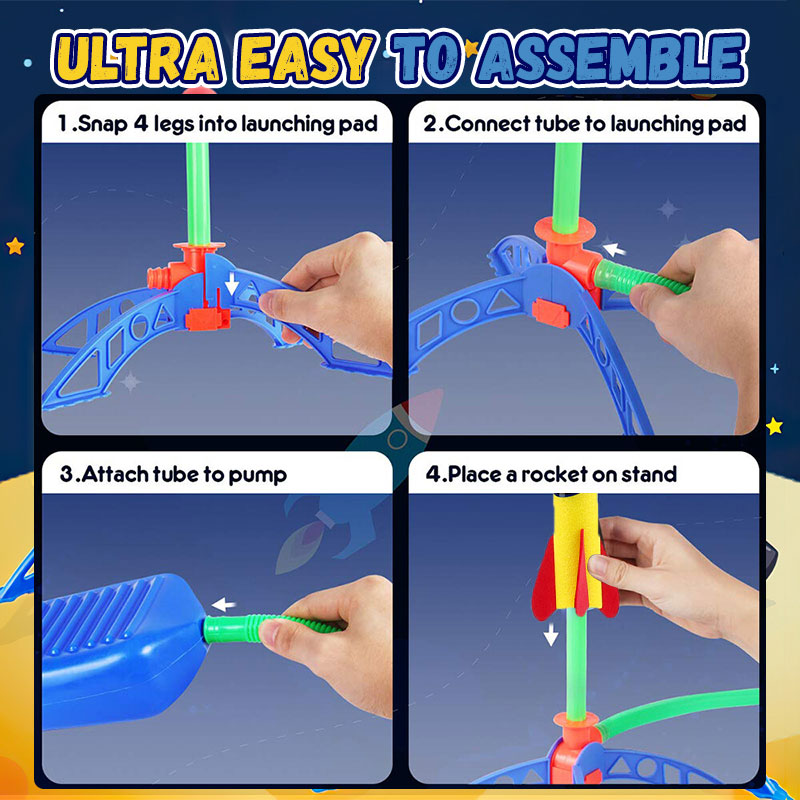 ULTRA EASY TO ASSEMBLE

1.Snap 4 legs into launching pad

2.Connect tube to launching pad

3.Attach tube to pump

4.Place a rocket on stand