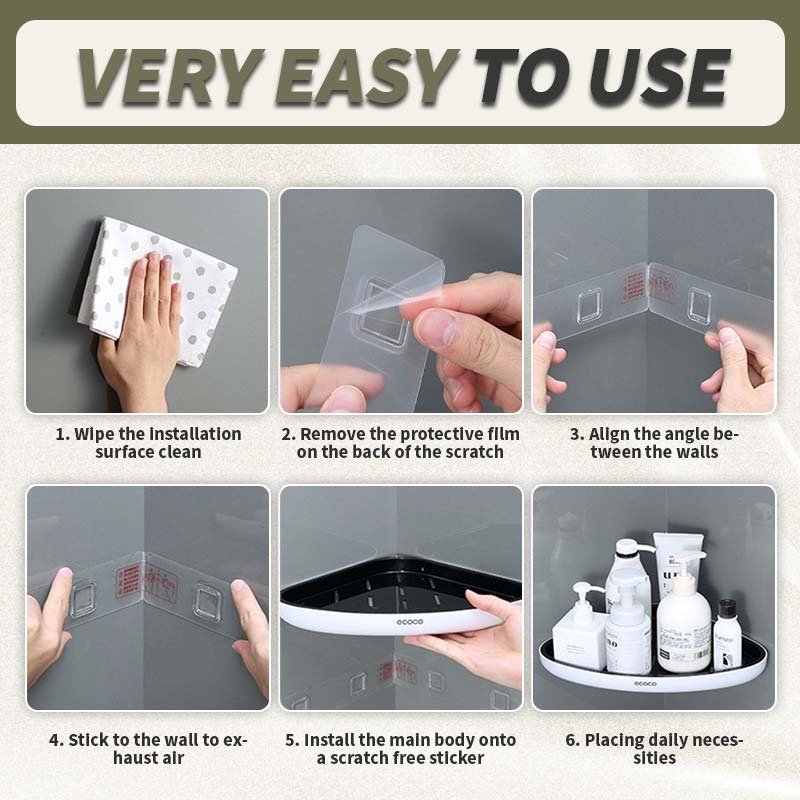 VERY EASY TO USE

1. Wipe the installation surface clean

2. Remove the protective film on the back of the scratch

3. Align the angle between the walls

4. Stick to the wall to exhaust air

ecoco

5. Install the main body onto a scratch free sticker

ecoco

6. Placing daily necessities