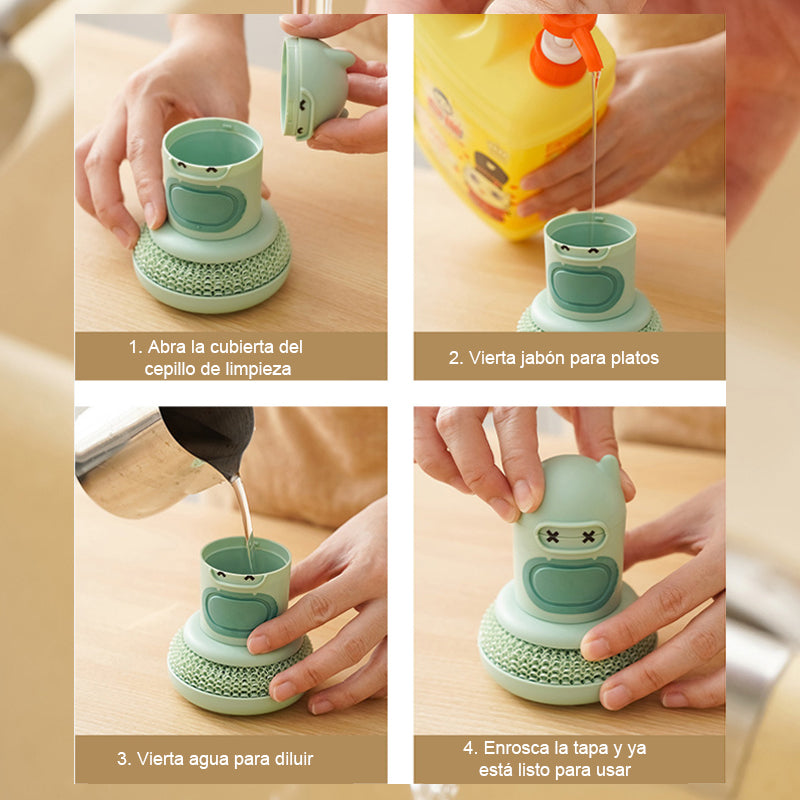 1. Abra la cubierta del cepillo de limpieza

2. Vierta jabón para platos

3. Vierta agua para diluir

4. Enrosca la tapa y ya está listo para usar