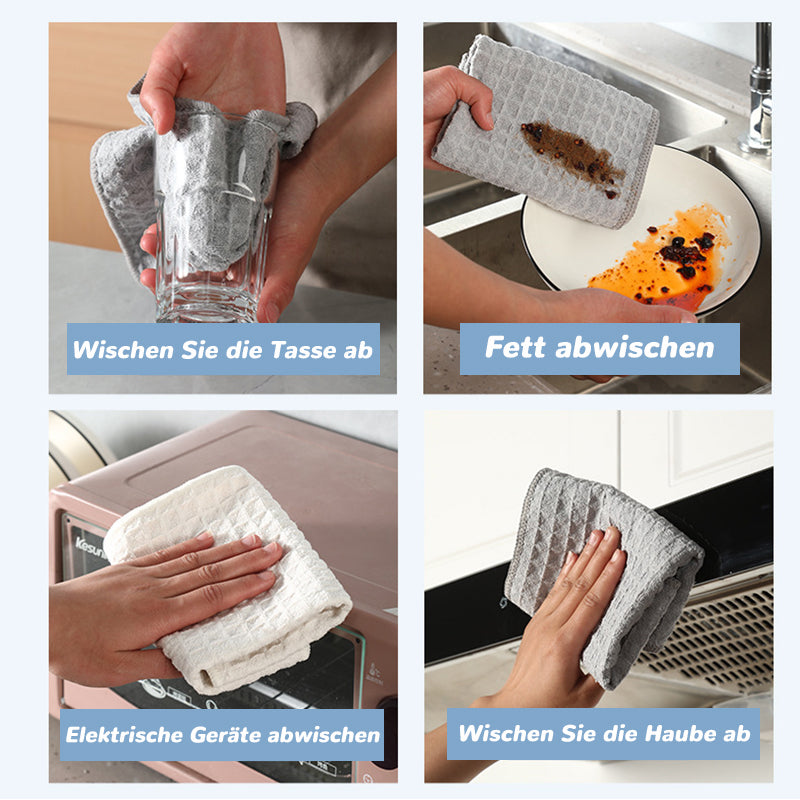 Wischen Sie die Tasse ab

Fett abwischen

Kesun

Elektrische Geräte abwischen

Wischen Sie die Haube ab