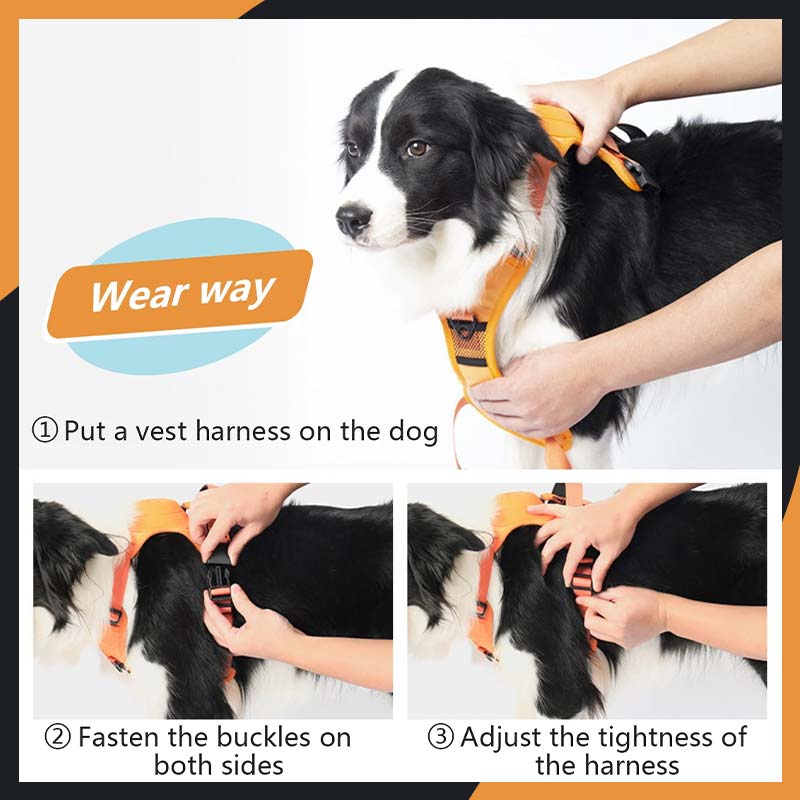 Wear way

① Put a vest harness on the dog

② Fasten the buckles on both sides

③ Adjust the tightness of the harness