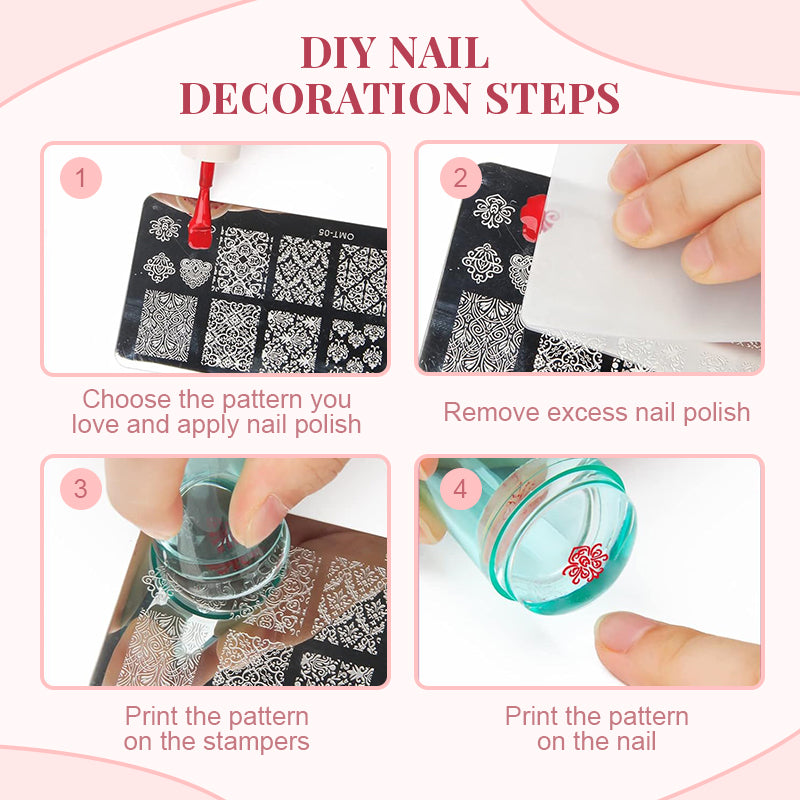 DIY NAIL DECORATION STEPS

1

OMT-05

Choose the pattern you love and apply nail polish

2

Remove excess nail polish

3

Print the pattern on the stampers

4

Print the pattern on the nail