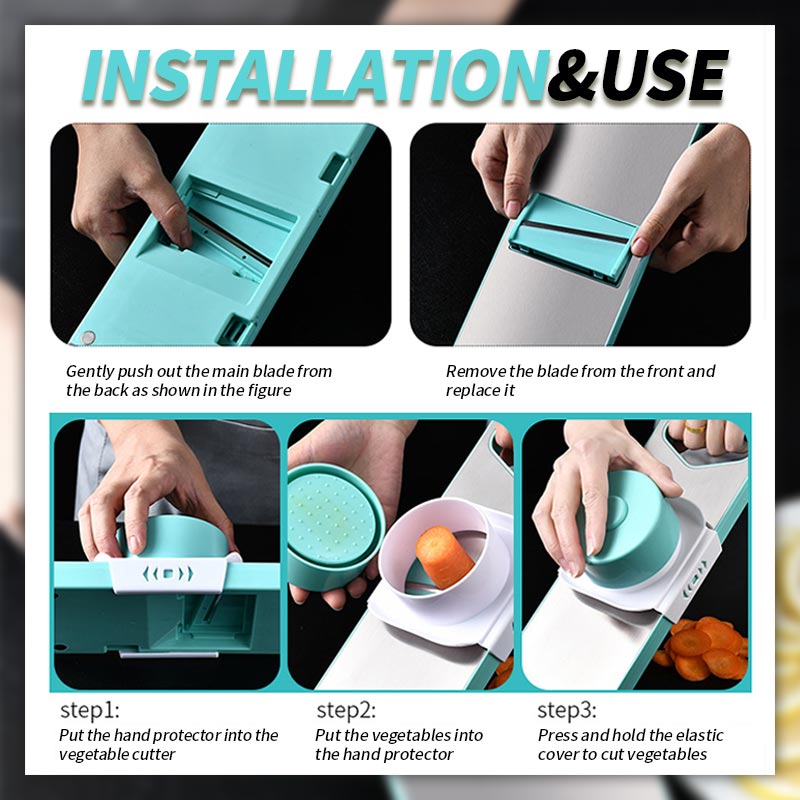 INSTALLATION&USE

Gently push out the main blade from the back as shown in the figure

Remove the blade from the front and replace it

step1:
Put the hand protector into the vegetable cutter

step2:
Put the vegetables into the hand protector

step3:
Press and hold the elastic cover to cut vegetables