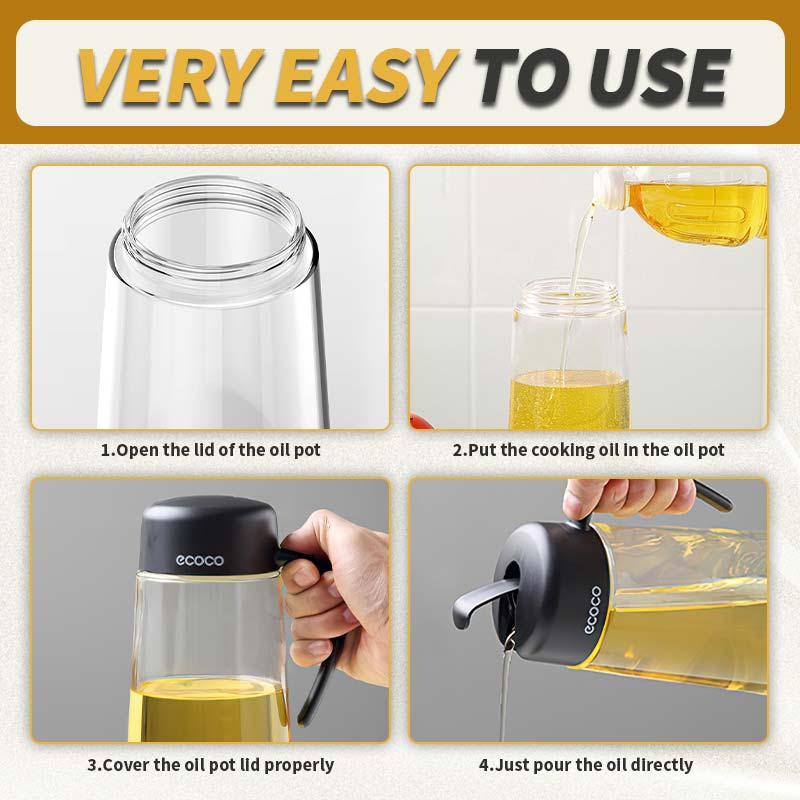 VERY EASY TO USE

1.Open the lid of the oil pot

2.Put the cooking oil in the oil pot

ecoco

3.Cover the oil pot lid properly

ecoco

4.Just pour the oil directly