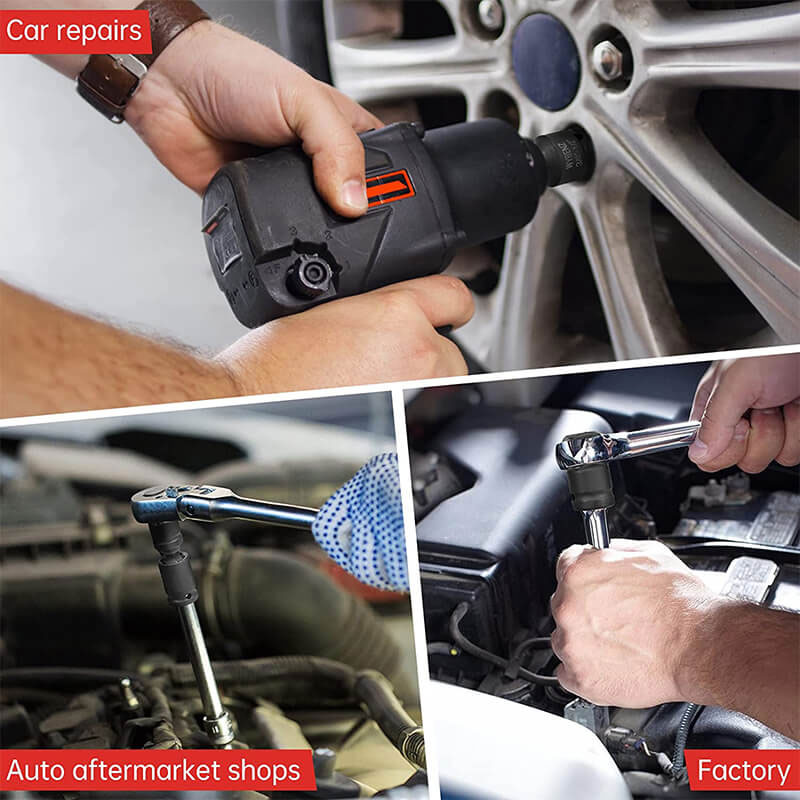 Car repairs

Auto aftermarket shops

Factory