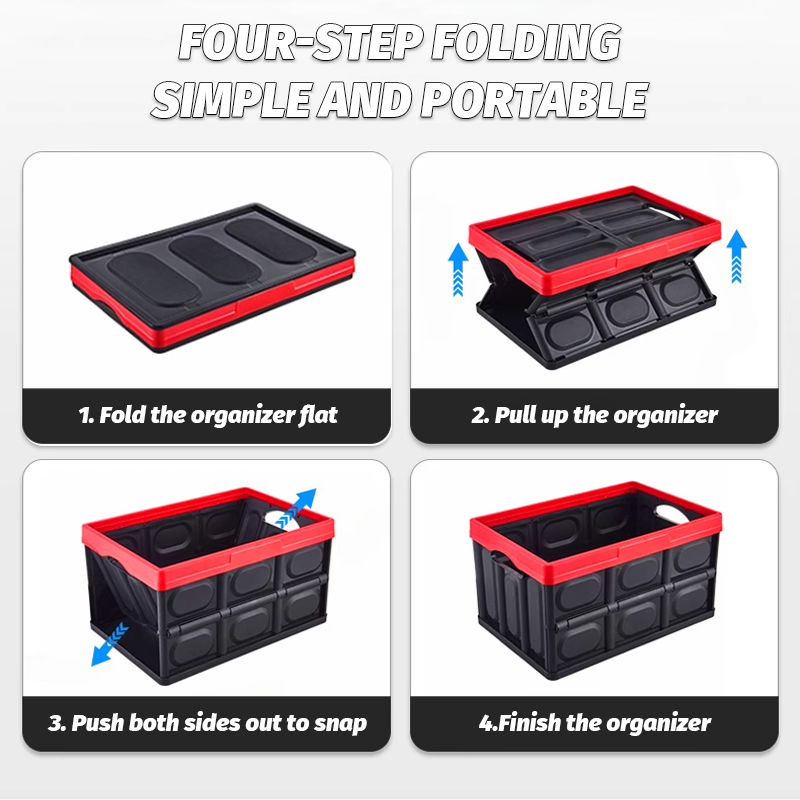 FOUR-STEP FOLDING
SIMPLE AND PORTABLE

1. Fold the organizer flat

2. Pull up the organizer

3. Push both sides out to snap

4.Finish the organizer