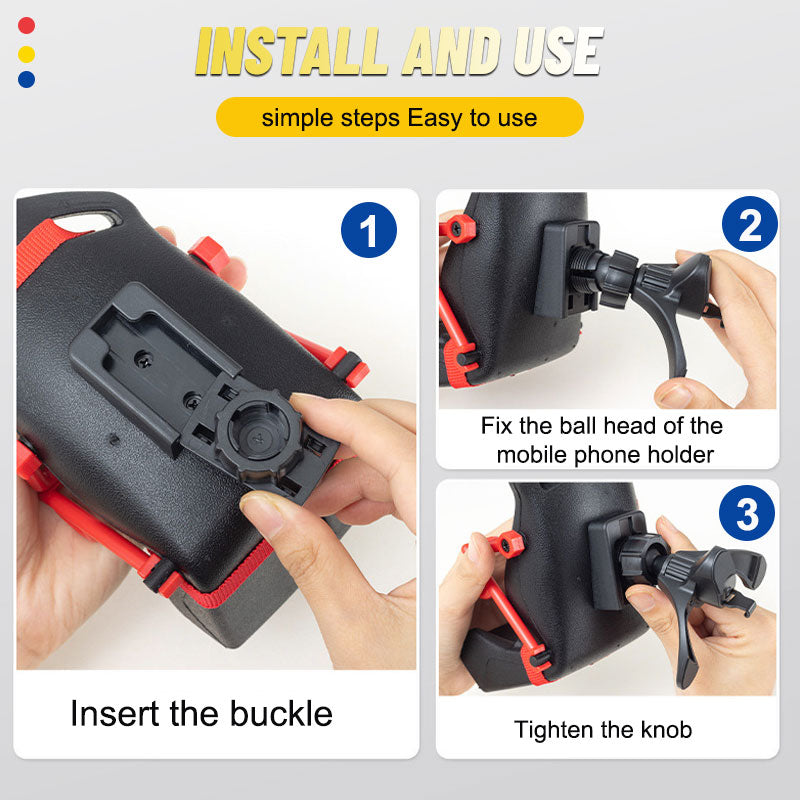 INSTALL AND USE

simple steps Easy to use

1

Insert the buckle

2

Fix the ball head of the mobile phone holder

3

Tighten the knob