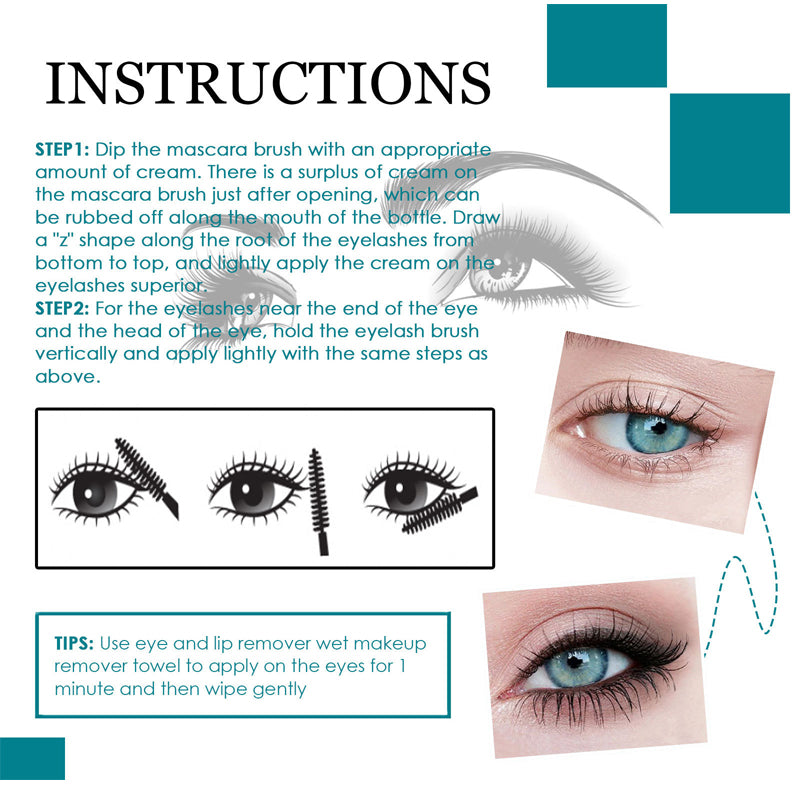 INSTRUCTIONS

STEP1: Dip the mascara brush with an appropriate amount of cream. There is a surplus of cream on the mascara brush just after opening, which can be rubbed off along the mouth of the bottle. Draw a "z" shape along the root of the eyelashes from bottom to top, and lightly apply the cream on the eyelashes superior.
STEP2: For the eyelashes near the end of the eye and the head of the eye, hold the eyelash brush vertically and apply lightly with the same steps as above.

TIPS: Use eye and lip remover wet makeup remover towel to apply on the eyes for 1 minute and then wipe gently