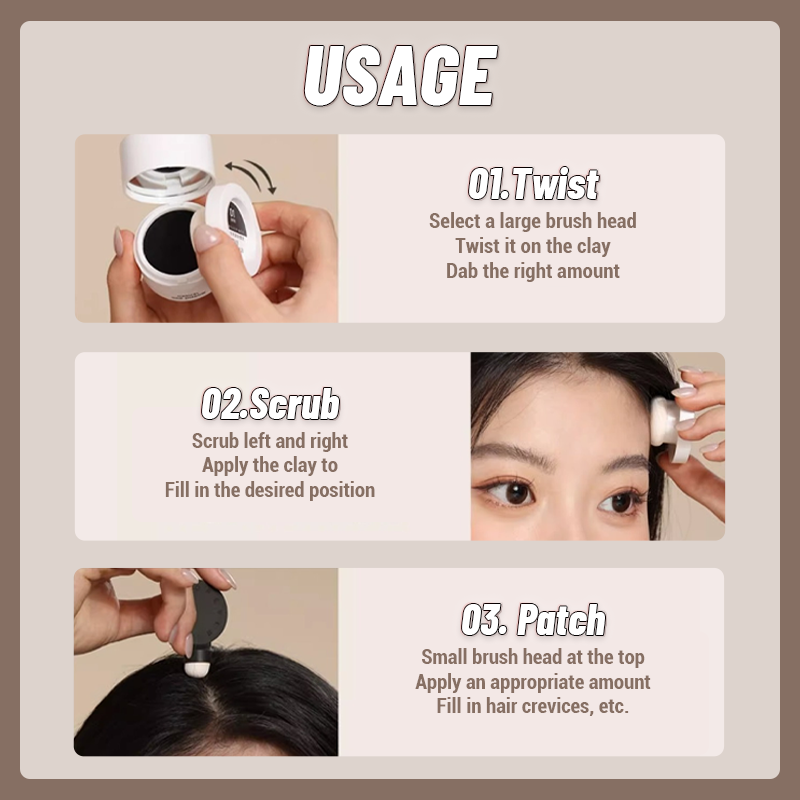 USAGE

01.Twist
Select a large brush head
Twist it on the clay
Dab the right amount

02.Scrub
Scrub left and right
Apply the clay to
Fill in the desired position

03. Patch
Small brush head at the top
Apply an appropriate amount
Fill in hair crevices, etc.