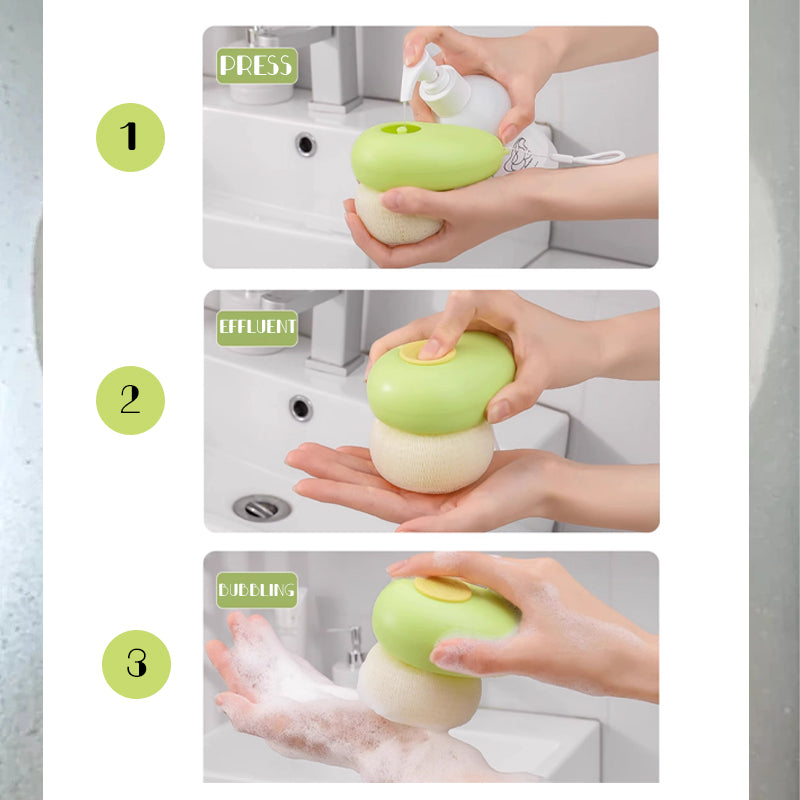 1

PRESS

2

EFFLUENT

3

BUBBLING