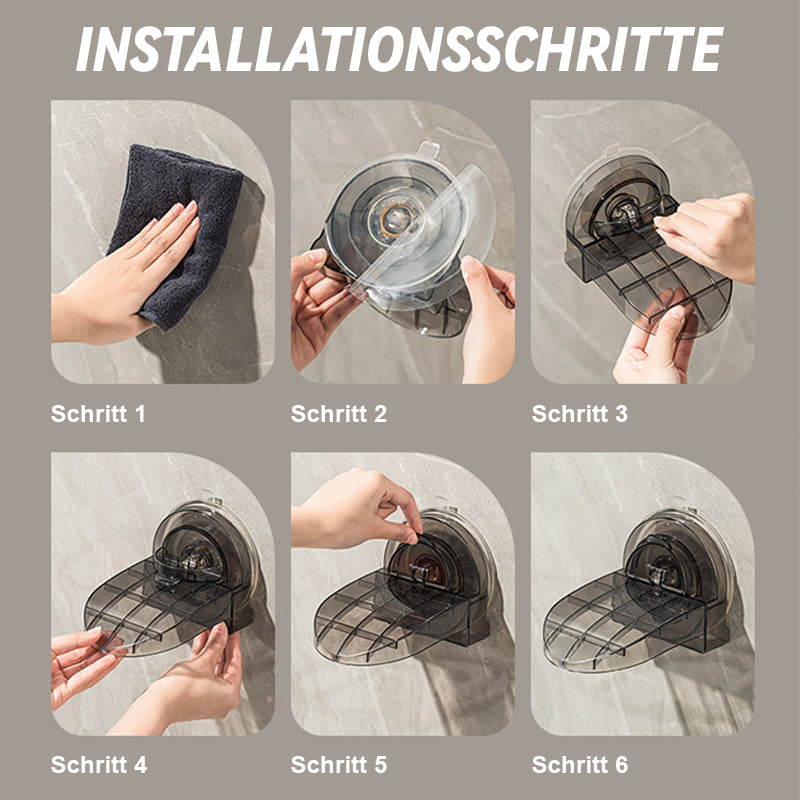 INSTALLATIONSSCHRITTE

Schritt 1

Schritt 2

Schritt 3

Schritt 4

Schritt 5

Schritt 6