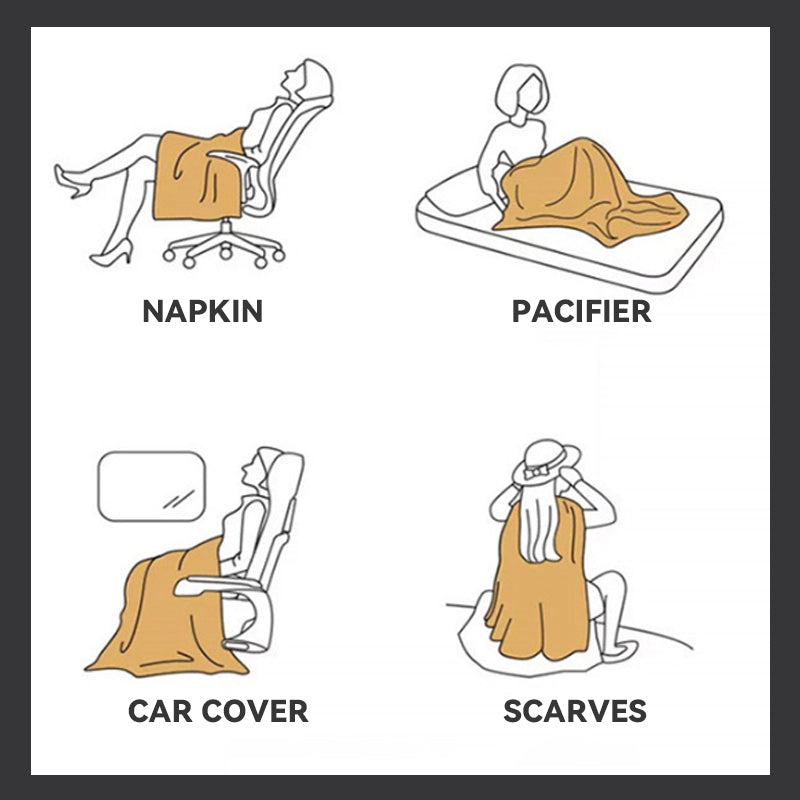 NAPKIN

PACIFIER

CAR COVER

SCARVES