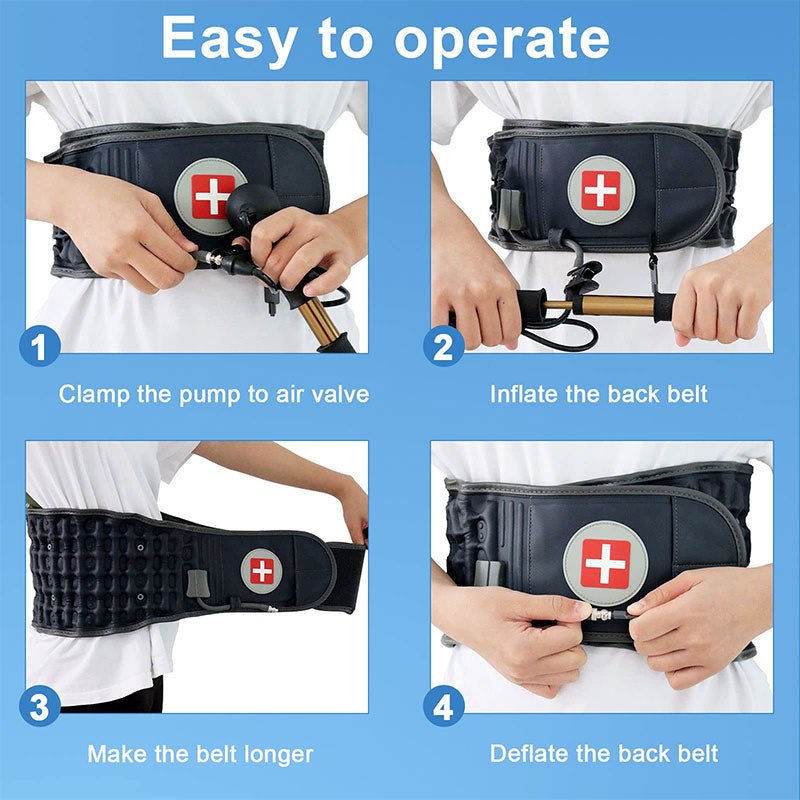 Easy to operate

1

Clamp the pump to air valve

2

Inflate the back belt

3

Make the belt longer

4

Deflate the back belt