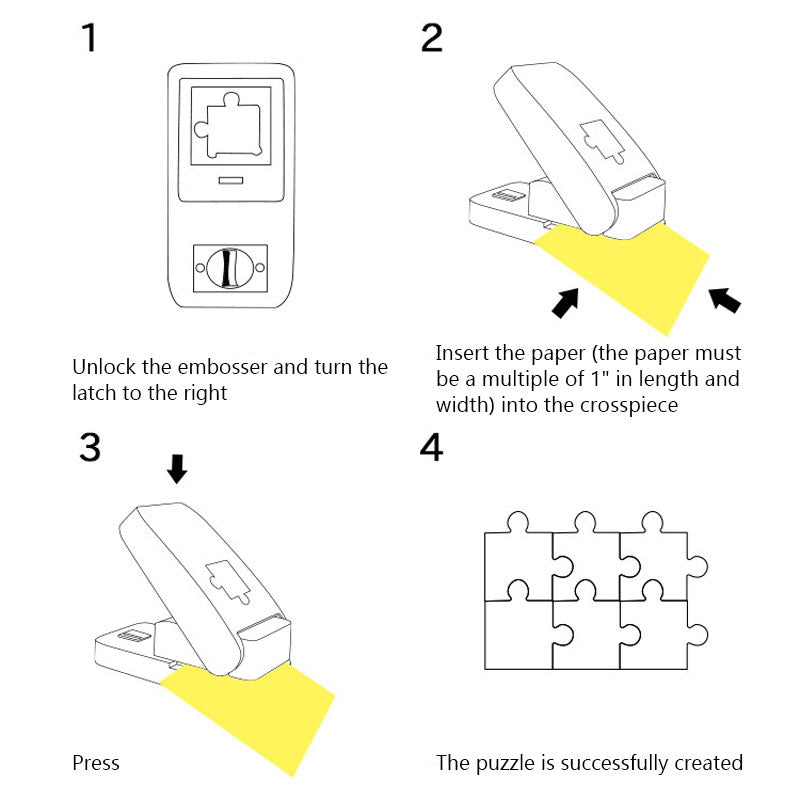 1

Unlock the embosser and turn the latch to the right

2

Insert the paper (the paper must be a multiple of 1" in length and width) into the crosspiece

3

Press

4

The puzzle is successfully created