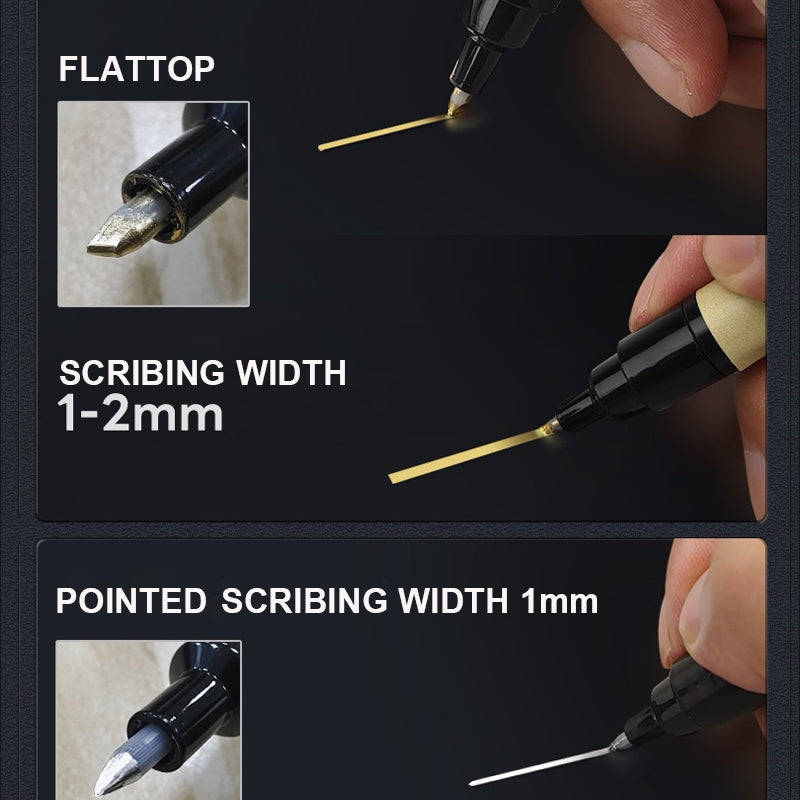 FLATTOP

SCRIBING WIDTH
1-2mm

POINTED SCRIBING WIDTH 1mm