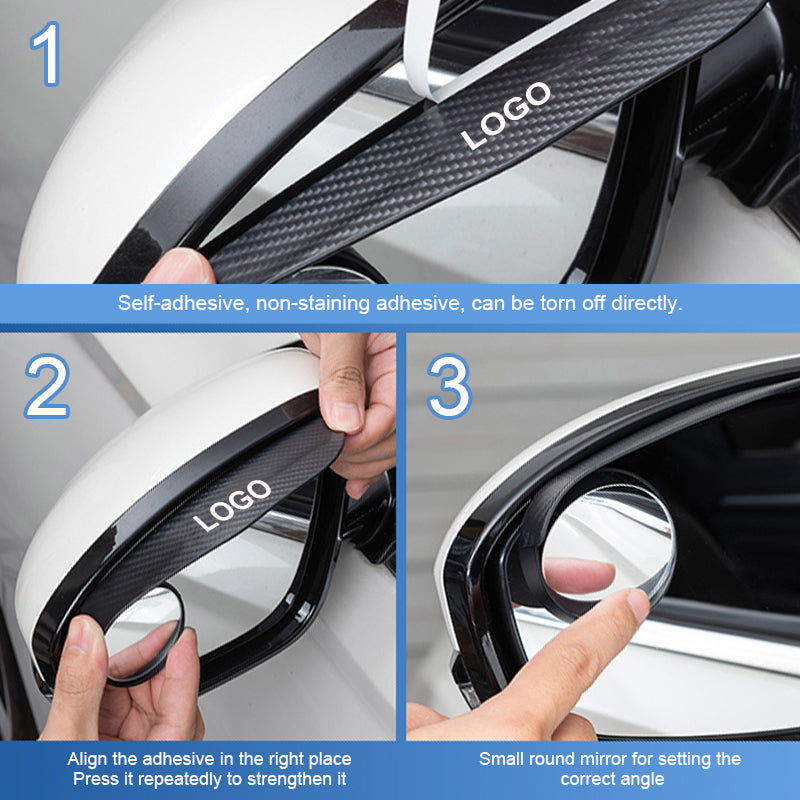 1

LOGO

Self-adhesive, non-staining adhesive, can be torn off directly.

2

LOGO

Align the adhesive in the right place
Press it repeatedly to strengthen it

3

Small round mirror for setting the correct angle