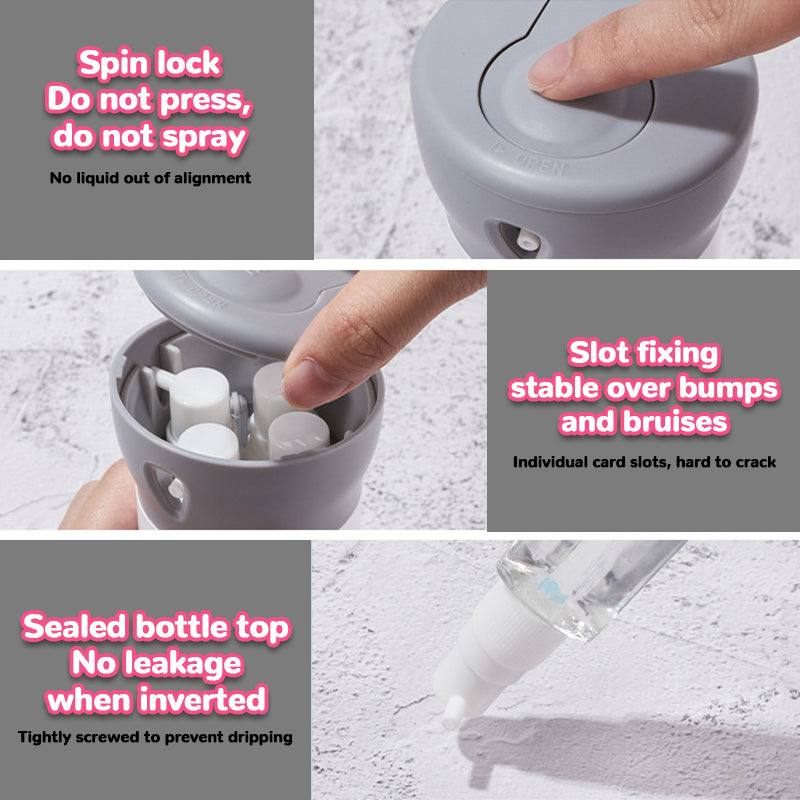 Spin lock
Do not press, do not spray

No liquid out of alignment

OPEN

Slot fixing stable over bumps and bruises

Individual card slots, hard to crack

Sealed bottle top
No leakage when inverted

Tightly screwed to prevent dripping