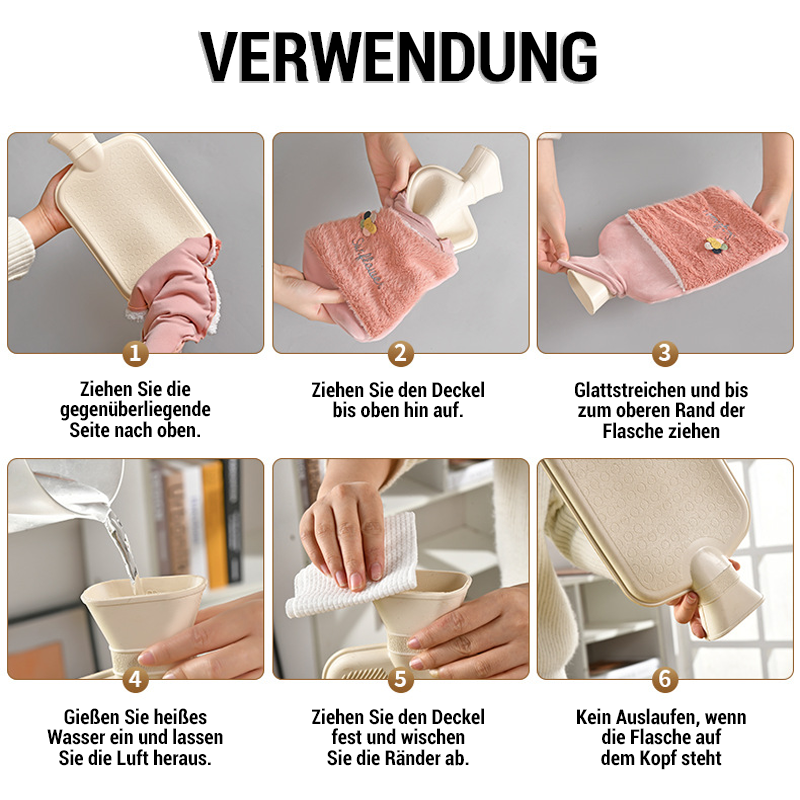 VERWENDUNG

1
Ziehen Sie die gegenüberliegende Seite nach oben.

2
Ziehen Sie den Deckel bis oben hin auf.

3
Glattstreichen und bis zum oberen Rand der Flasche ziehen

4
Gießen Sie heißes Wasser ein und lassen Sie die Luft heraus.

5
Ziehen Sie den Deckel fest und wischen Sie die Ränder ab.

6
Kein Auslaufen, wenn die Flasche auf dem Kopf steht