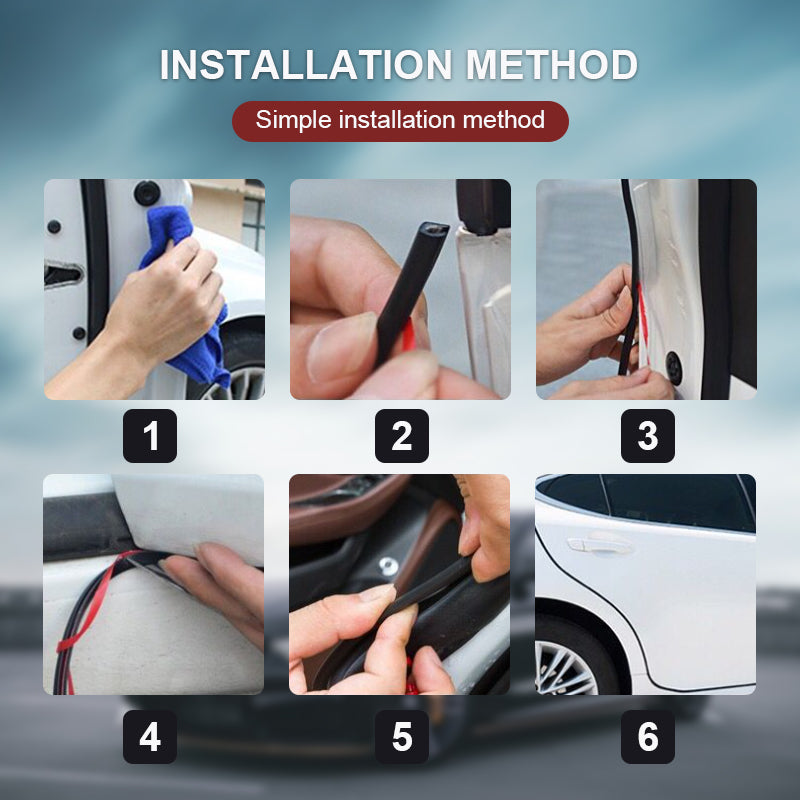 INSTALLATION METHOD

Simple installation method

1

2

3

4

5

6